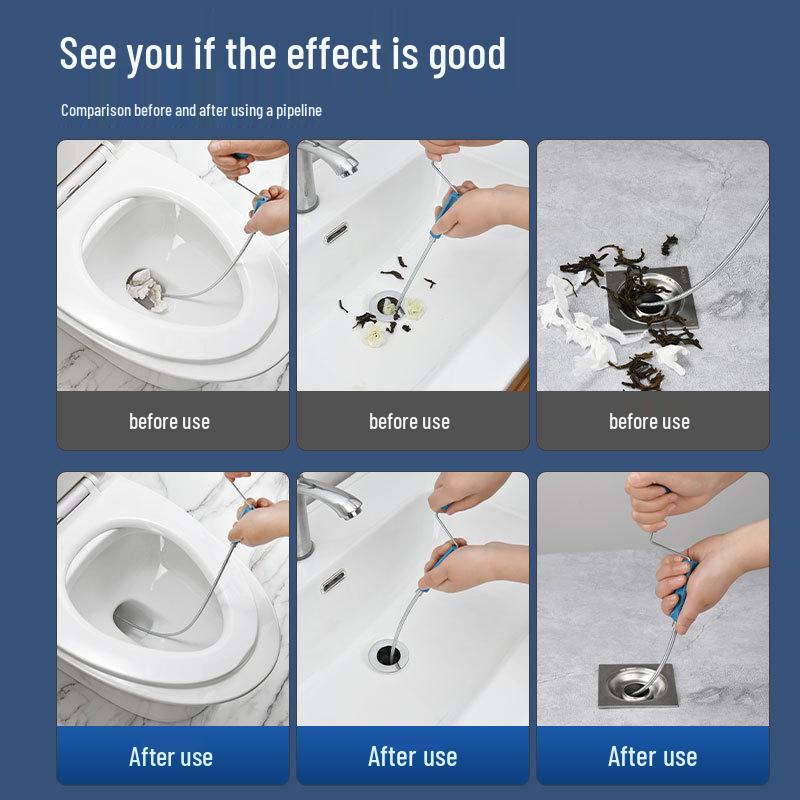 See you if the effect is good

Comparison before and after using a pipeline

before use

before use

before use

After use

After use

After use