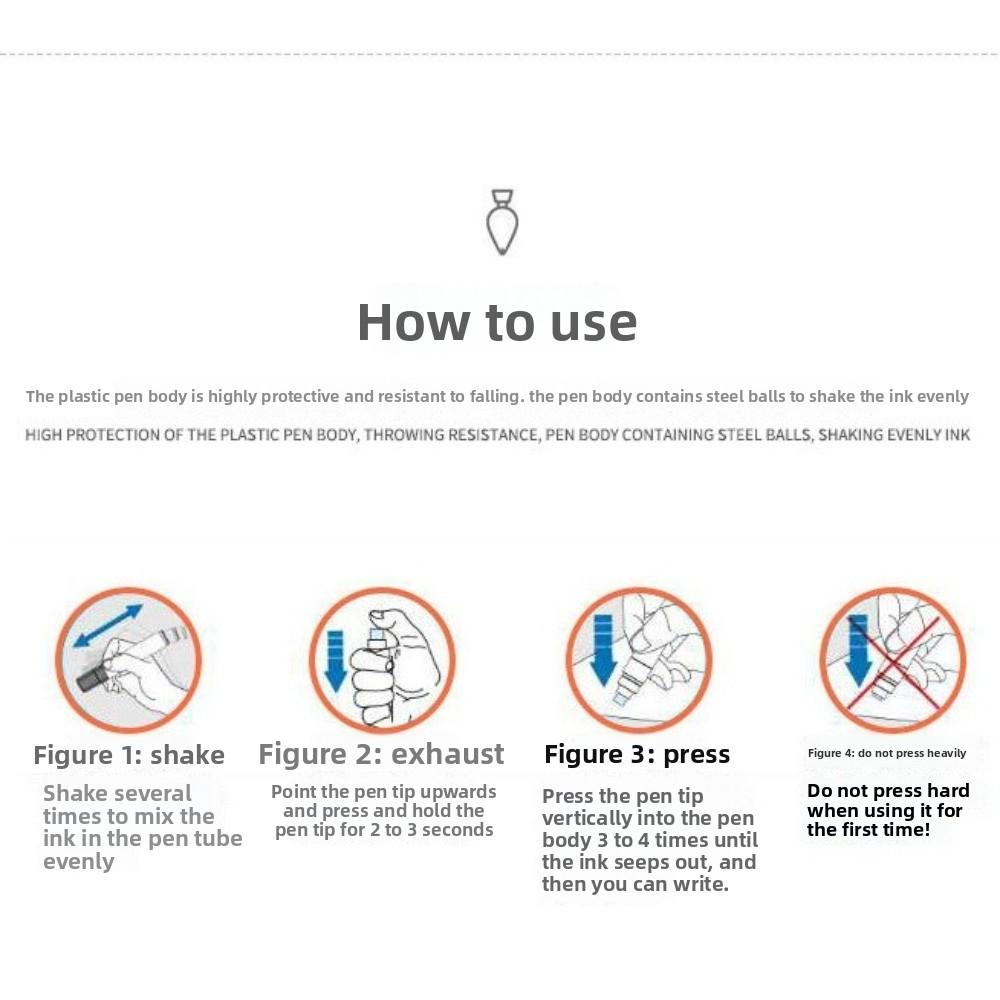 How to use

The plastic pen body is highly protective and resistant to falling. the pen body contains steel balls to shake the ink evenly

HIGH PROTECTION OF THE PLASTIC PEN BODY, THROWING RESISTANCE, PEN BODY CONTAINING STEEL BALLS, SHAKING EVENLY INK

Figure 1: shake

Shake several times to mix the ink in the pen tube evenly

Figure 2: exhaust

Point the pen tip upwards and press and hold the pen tip for 2 to 3 seconds

Figure 3: press

Press the pen tip vertically into the pen body 3 to 4 times until the ink seeps out, and then you can write.

Figure 4: do not press heavily

Do not press hard when using it for the first time!