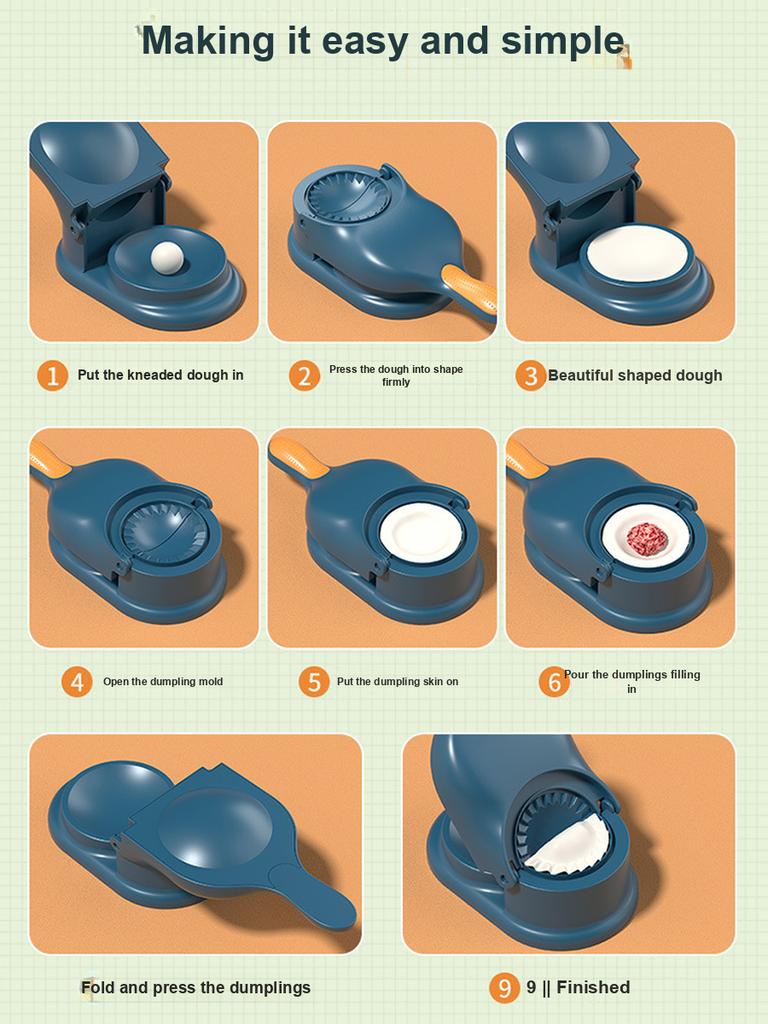 Making it easy and simple

1 Put the kneaded dough in

2 Press the dough into shape firmly

3 Beautiful shaped dough

4 Open the dumpling mold

5 Put the dumpling skin on

6 Pour the dumplings filling in

Fold and press the dumplings

9 9 || Finished