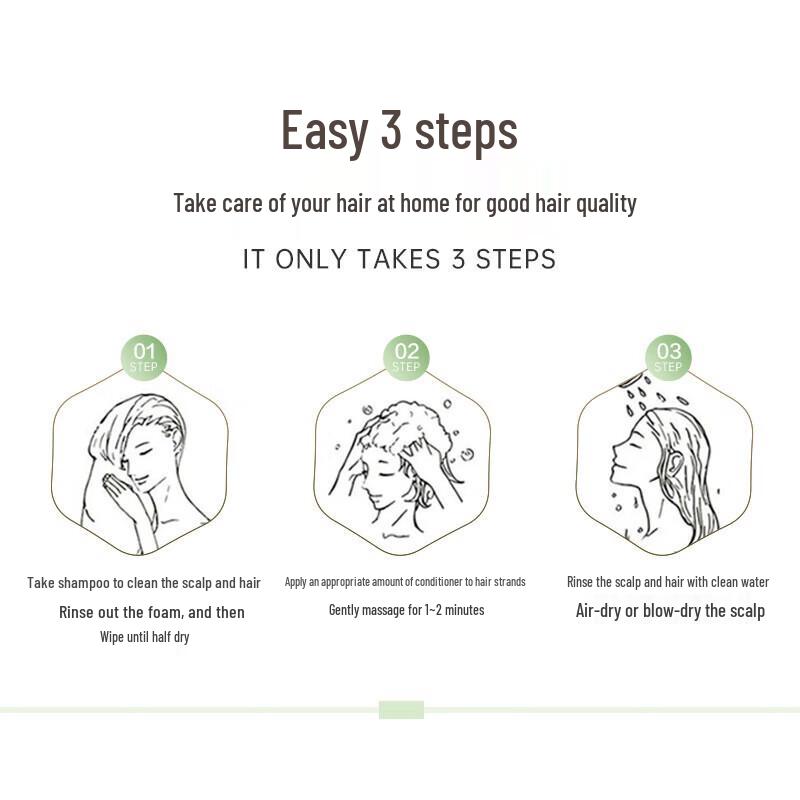 Easy 3 steps

Take care of your hair at home for good hair quality

IT ONLY TAKES 3 STEPS

01
STEP

Take shampoo to clean the scalp and hair

Rinse out the foam, and then

Wipe until half dry

02
STEP

Apply an appropriate amount of conditioner to hair strands

Gently massage for 1~2 minutes

03
STEP

Rinse the scalp and hair with clean water

Air-dry or blow-dry the scalp