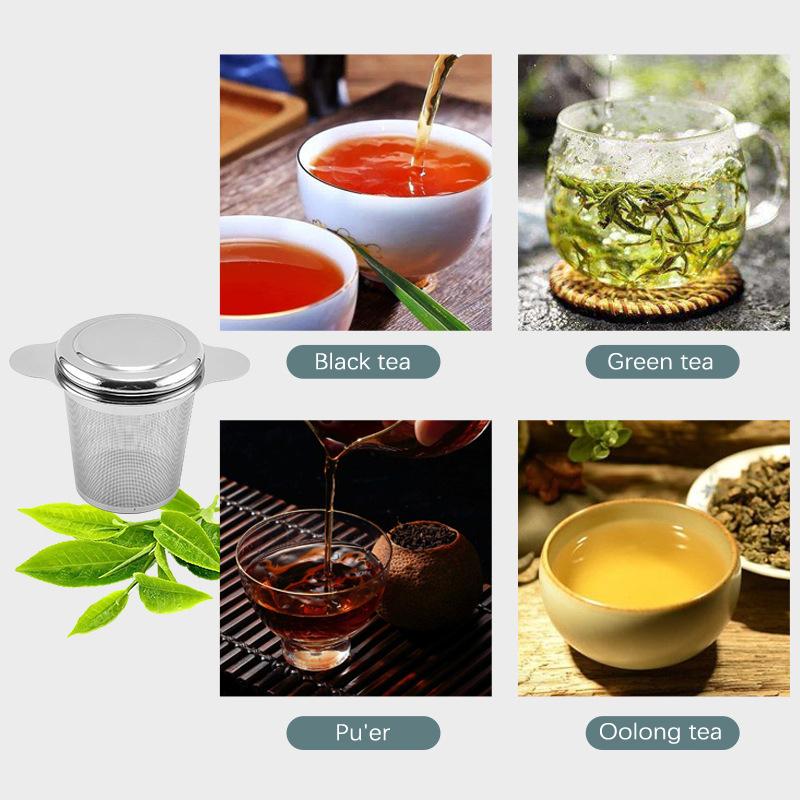 Black tea

Green tea

Pu'er

Oolong tea