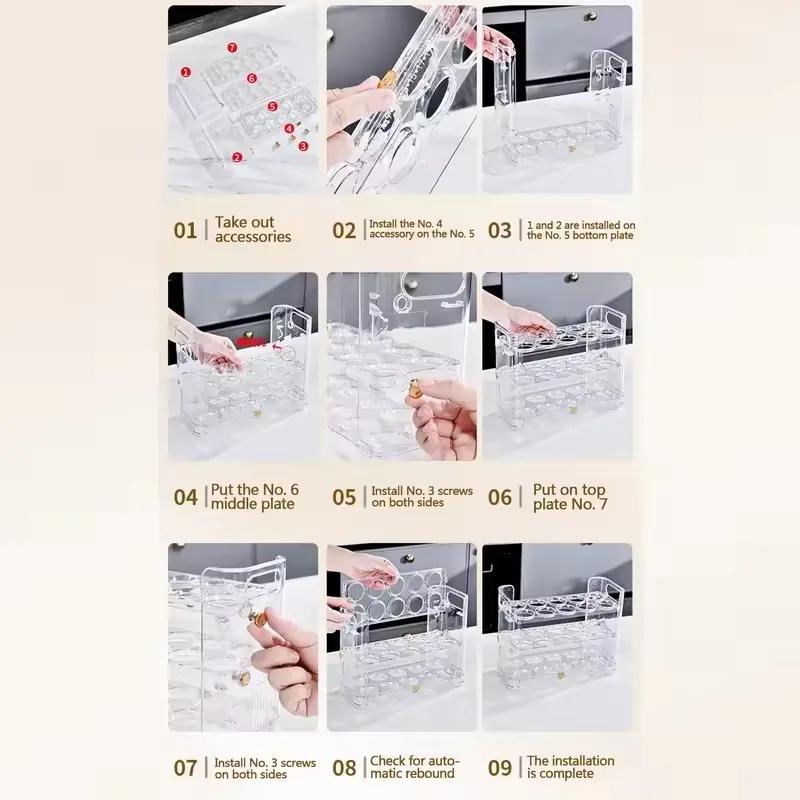 7
1
6
5
4
3
2

01 | Take out accessories

02 | Install the No. 4 accessory on the No. 5

03 | 1 and 2 are installed on the No. 5 bottom plate

04 | Put the No. 6 middle plate

05 | Install No. 3 screws on both sides

06 | Put on top plate No. 7

07 | Install No. 3 screws on both sides

08 | Check for automatic rebound

09 | The installation is complete