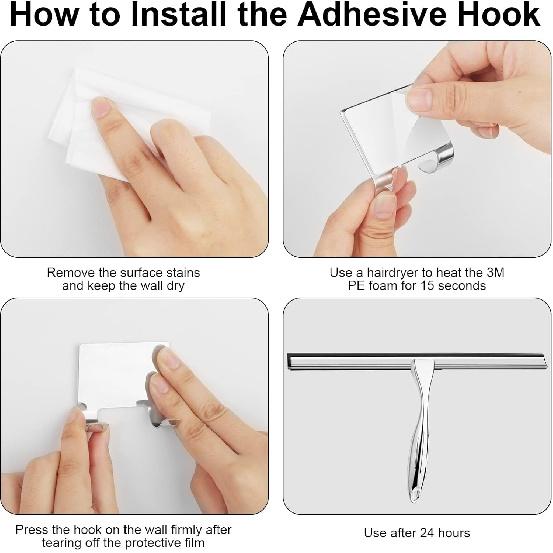 How to Install the Adhesive Hook

Remove the surface stains and keep the wall dry

Use a hairdryer to heat the 3M PE foam for 15 seconds

Press the hook on the wall firmly after tearing off the protective film

Use after 24 hours