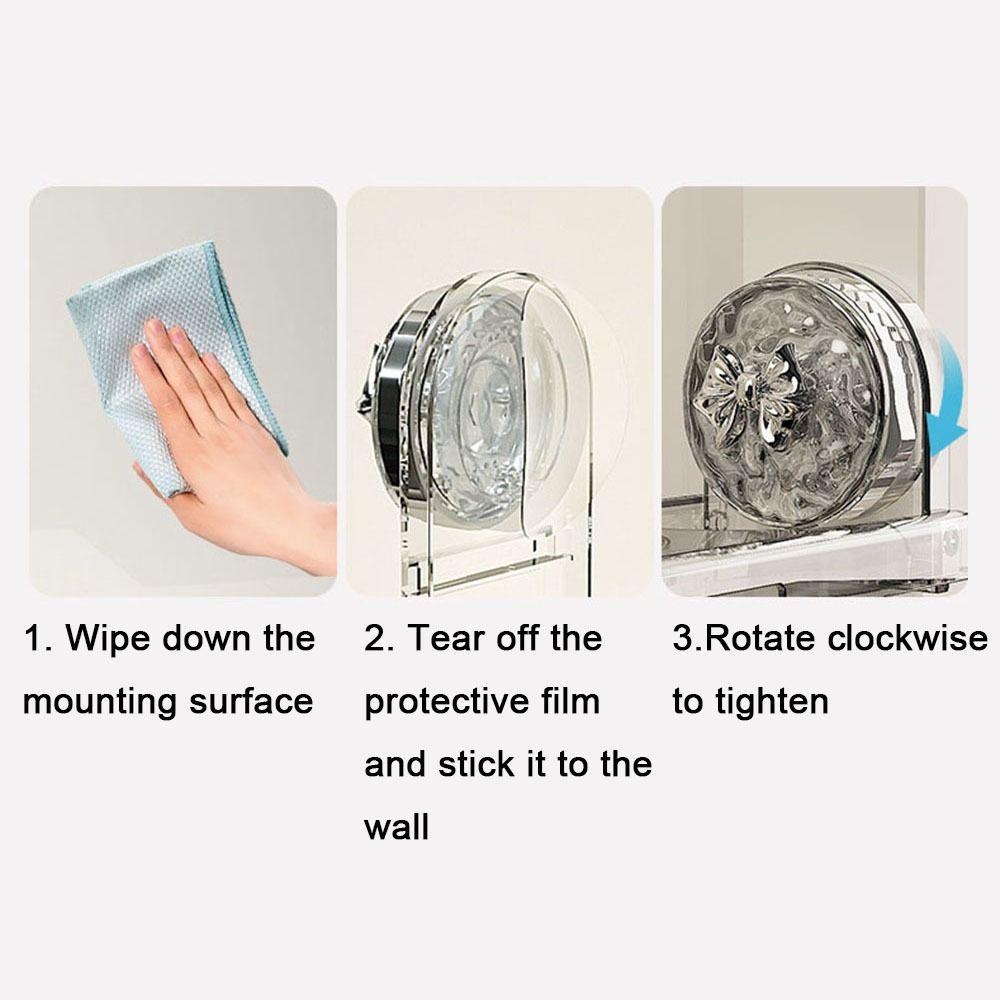 1. Wipe down the mounting surface

2. Tear off the protective film and stick it to the wall

3.Rotate clockwise to tighten