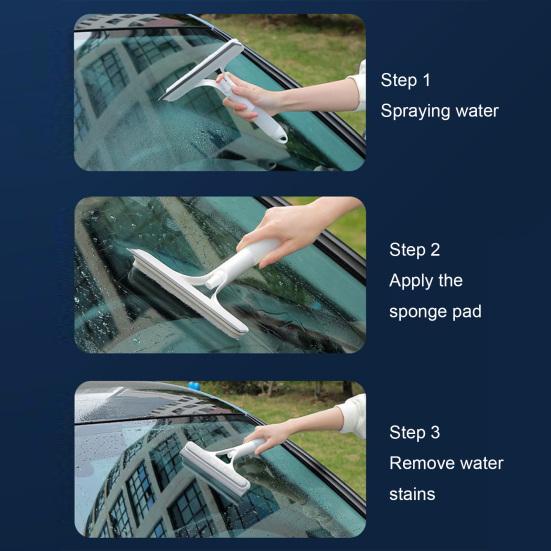 Step 1
Spraying water

Step 2
Apply the sponge pad

Step 3
Remove water stains