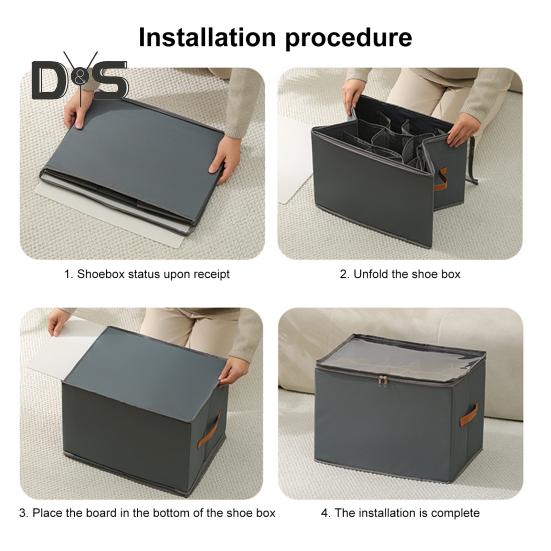 Installation procedure

D&S

1. Shoebox status upon receipt

2. Unfold the shoe box

3. Place the board in the bottom of the shoe box

4. The installation is complete