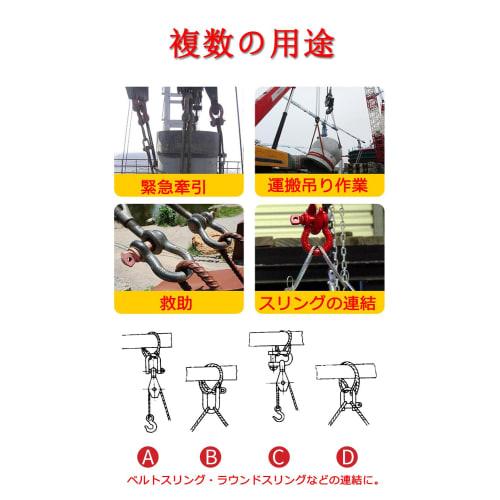 複数の用途

緊急牽引

運搬吊り作業

救助

スリングの連結

A

B

C

D

ベルトスリング・ラウンドスリングなどの連結に。