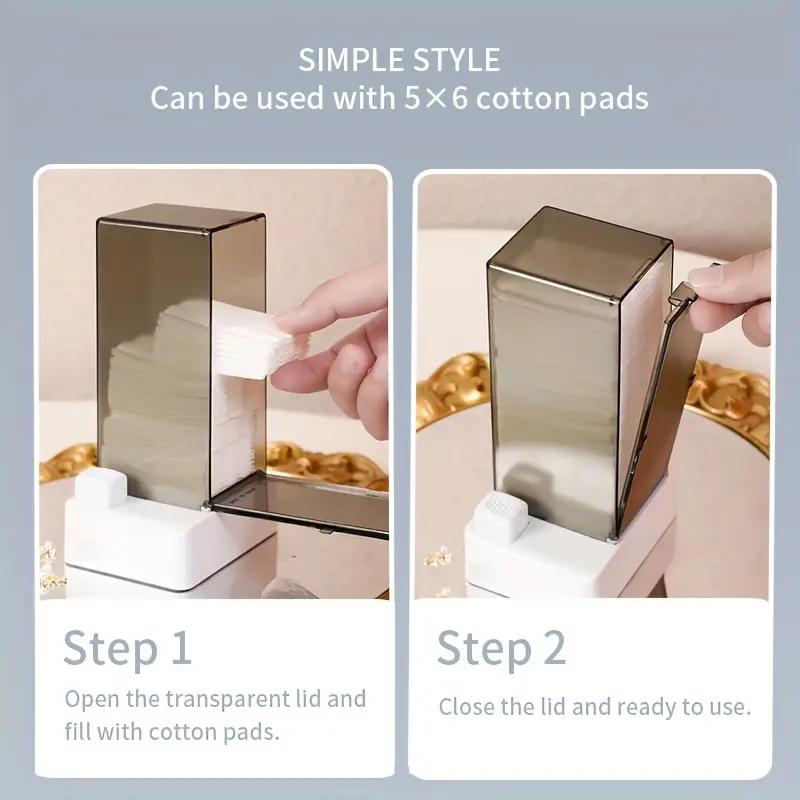 SIMPLE STYLE
Can be used with 5×6 cotton pads

Step 1
Open the transparent lid and fill with cotton pads.

Step 2
Close the lid and ready to use.