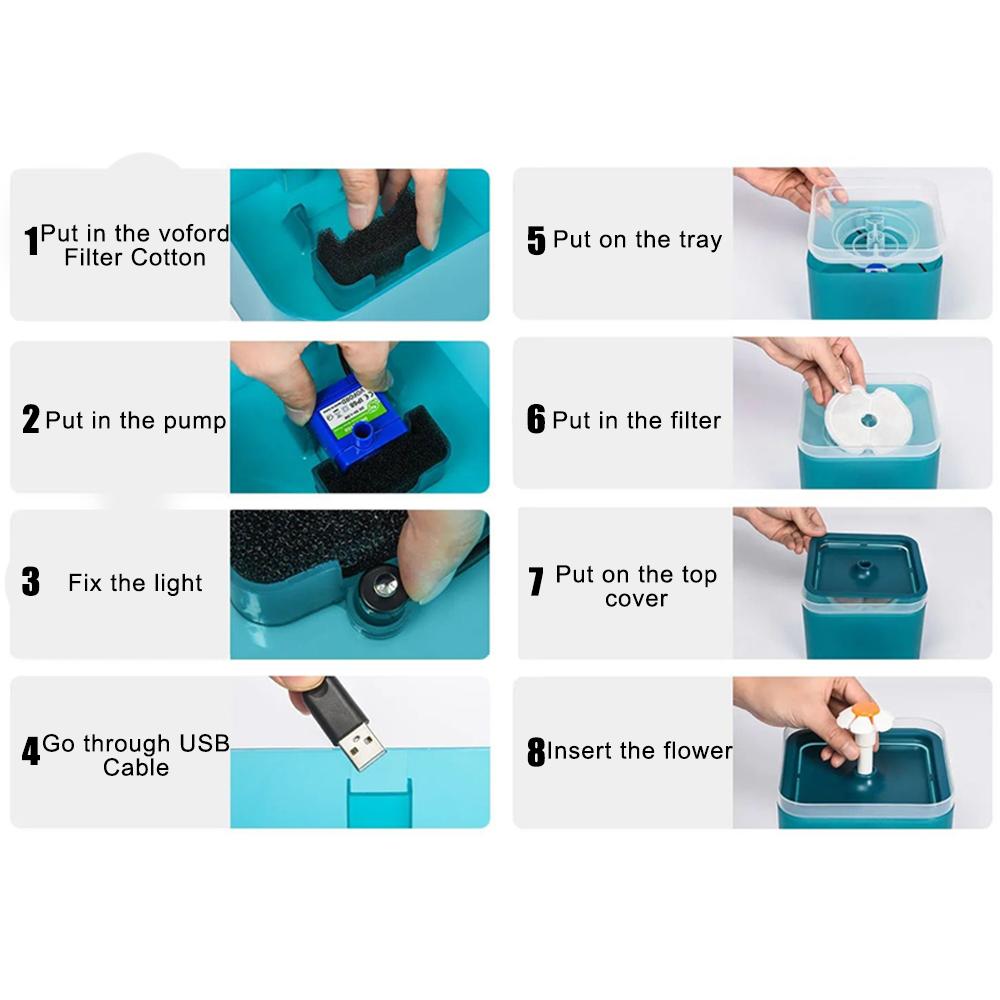 1 Put in the voford Filter Cotton

2 Put in the pump

3 Fix the light

4 Go through USB Cable

5 Put on the tray

6 Put in the filter

7 Put on the top cover

8 Insert the flower