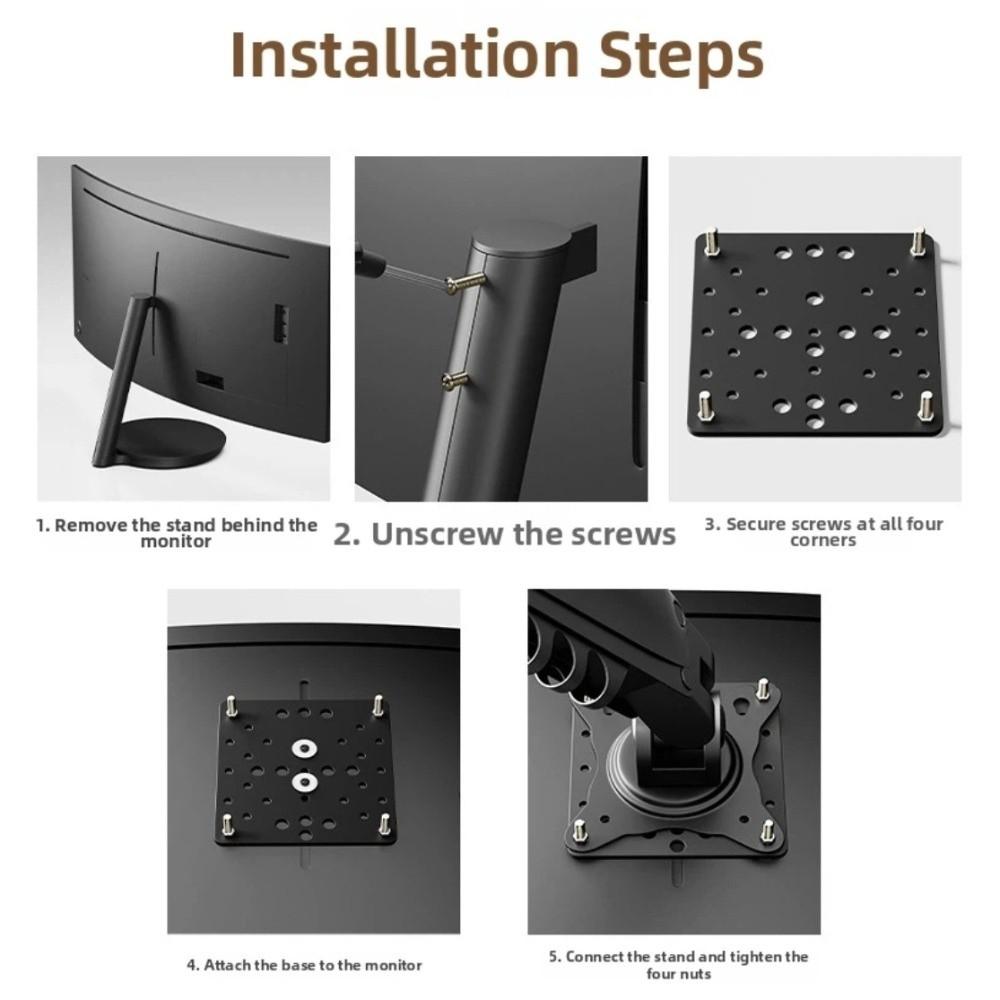 Installation Steps

1. Remove the stand behind the monitor

2. Unscrew the screws

3. Secure screws at all four corners

4. Attach the base to the monitor

5. Connect the stand and tighten the four nuts