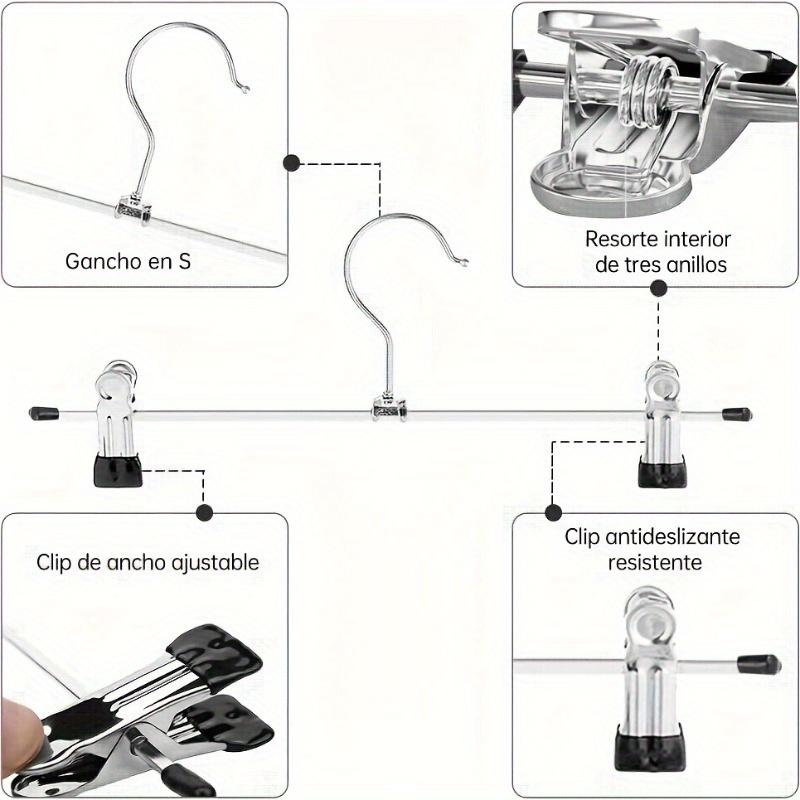 Gancho en S

Resorte interior de tres anillos

Clip de ancho ajustable

Clip antideslizante resistente