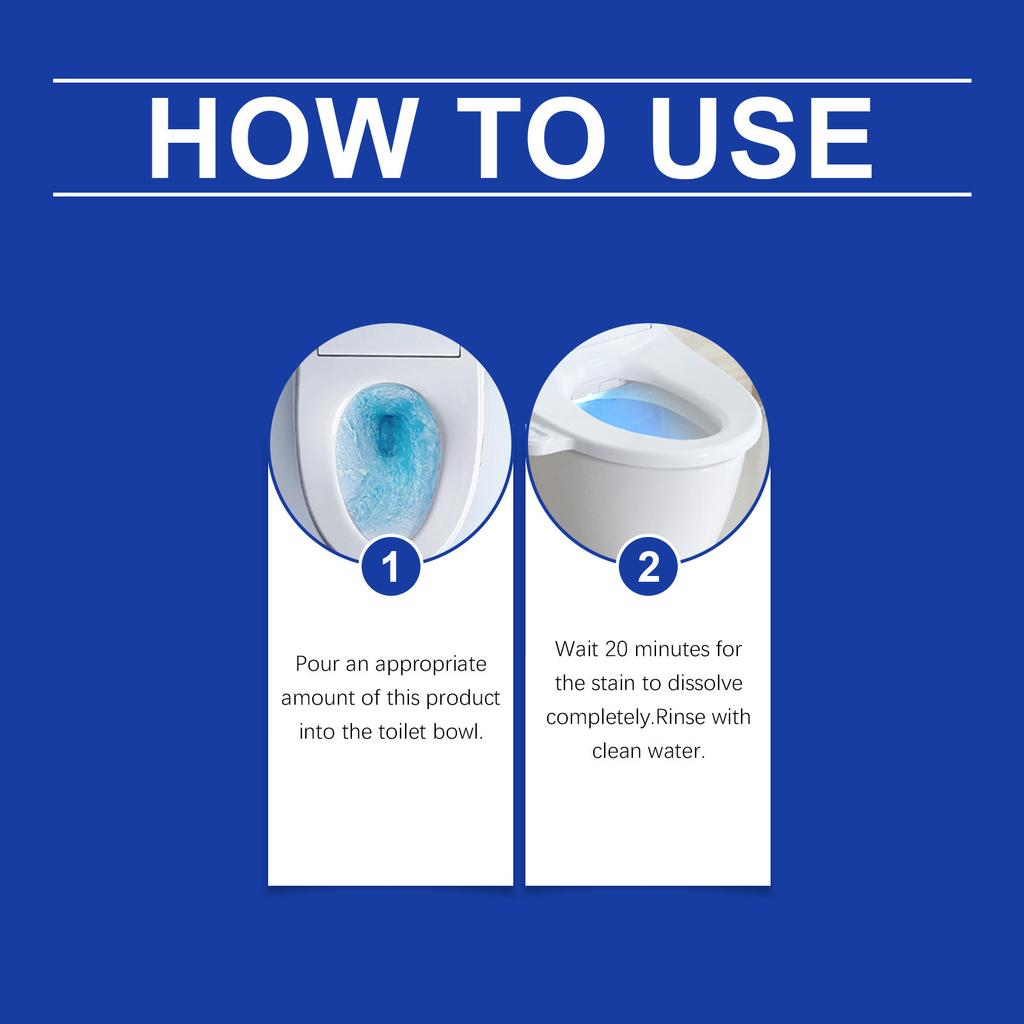 HOW TO USE

1

Pour an appropriate amount of this product into the toilet bowl.

2

Wait 20 minutes for the stain to dissolve completely.Rinse with clean water.