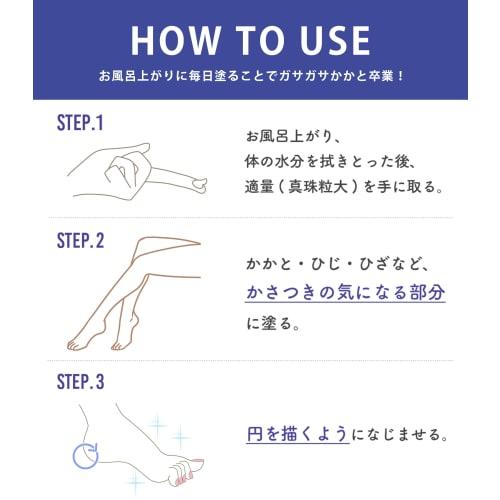 HOW TO USE

お風呂上がりに毎日塗ることでガサガサかかと卒業！

STEP.1

お風呂上がり、体の水分を拭きとった後、適量（真珠粒大）を手に取る。

STEP.2

かかと・ひじ・ひざなど、かさつきの気になる部分に塗る。

STEP.3

円を描くようになじませる。