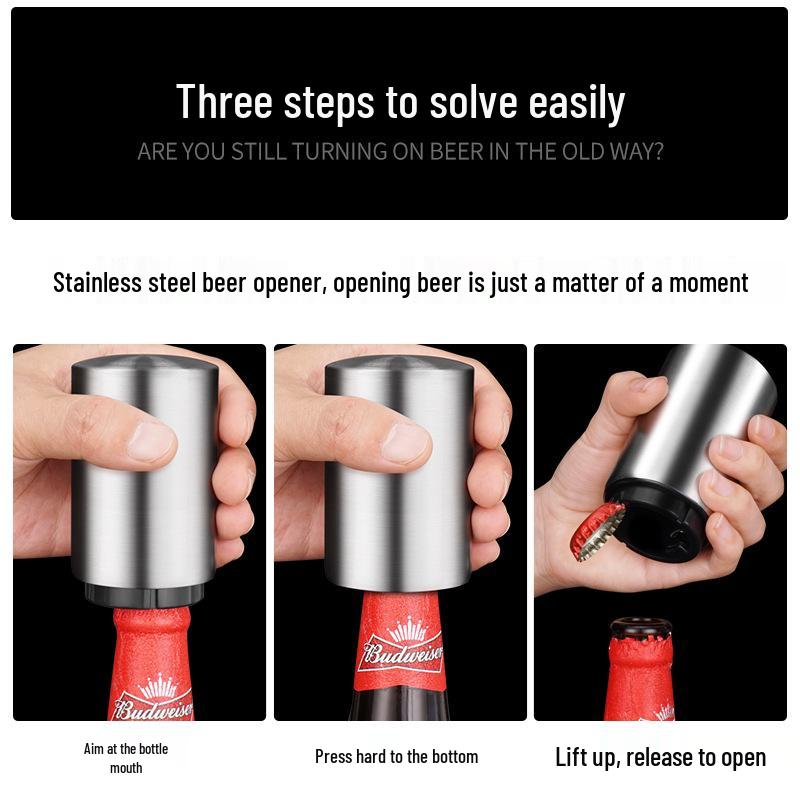 Three steps to solve easily

ARE YOU STILL TURNING ON BEER IN THE OLD WAY?

Stainless steel beer opener, opening beer is just a matter of a moment

Budweiser

Budweiser

Aim at the bottle mouth

Press hard to the bottom

Lift up, release to open