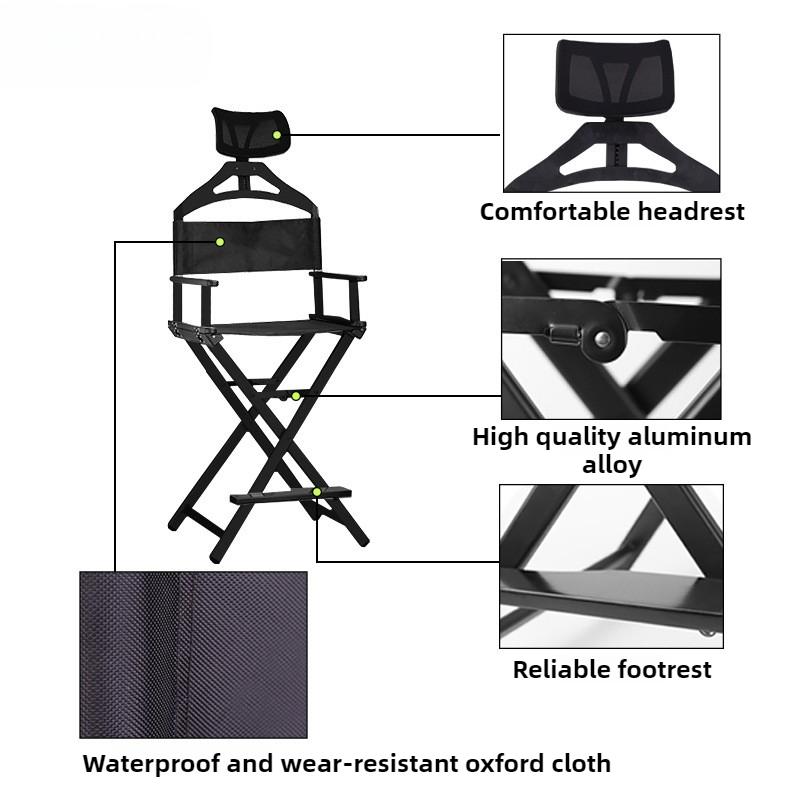 Comfortable headrest

High quality aluminum alloy

Reliable footrest

Waterproof and wear-resistant oxford cloth