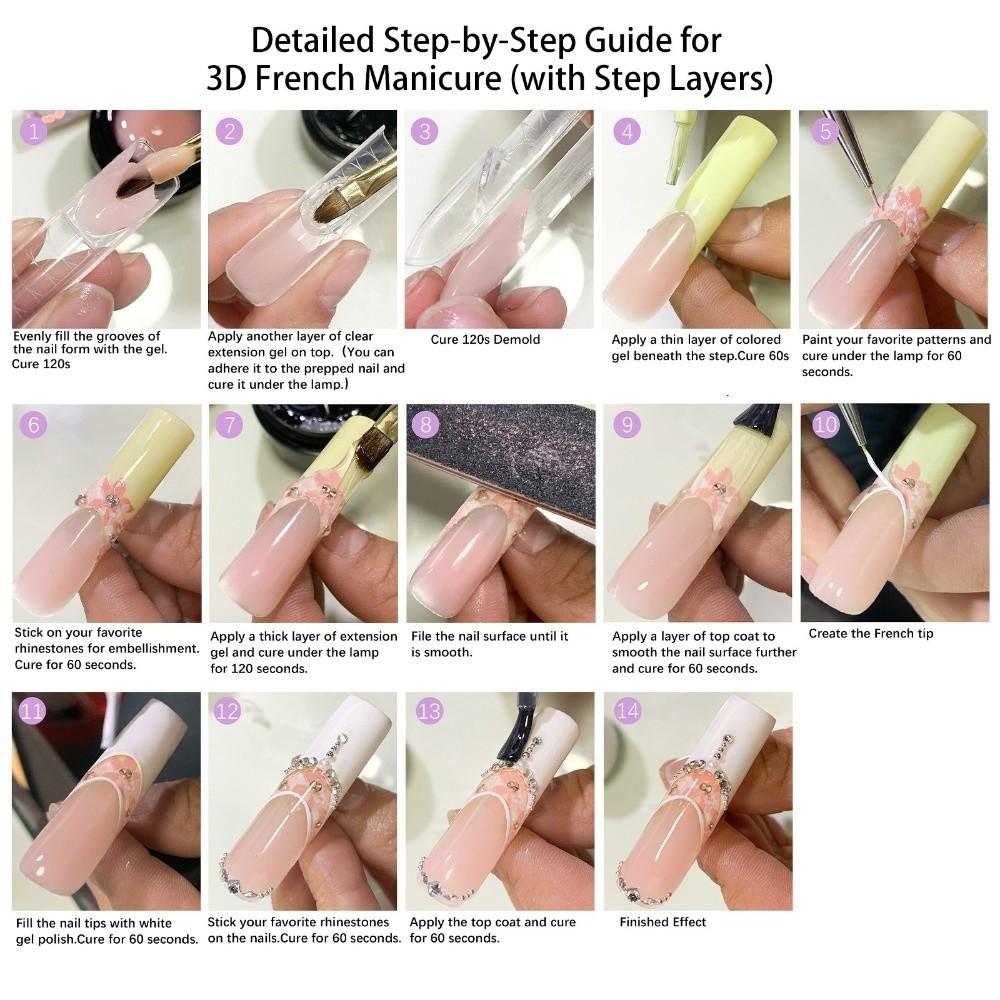 Detailed Step-by-Step Guide for 3D French Manicure (with Step Layers)

1
Evenly fill the grooves of the nail form with the gel. Cure 120s

2
Apply another layer of clear extension gel on top. (You can adhere it to the prepped nail and cure it under the lamp.)

3
Cure 120s Demold

4
Apply a thin layer of colored gel beneath the step.Cure 60s

5
Paint your favorite patterns and cure under the lamp for 60 seconds.

6
Stick on your favorite rhinestones for embellishment. Cure for 60 seconds.

7
Apply a thick layer of extension gel and cure under the lamp for 120 seconds.

8
File the nail surface until it is smooth.

9
Apply a layer of top coat to smooth the nail surface further and cure for 60 seconds.

10
Create the French tip

11
Fill the nail tips with white gel polish.Cure for 60 seconds.

12
Stick your favorite rhinestones on the nails.Cure for 60 seconds.

13
Apply the top coat and cure for 60 seconds.

14
Finished Effect