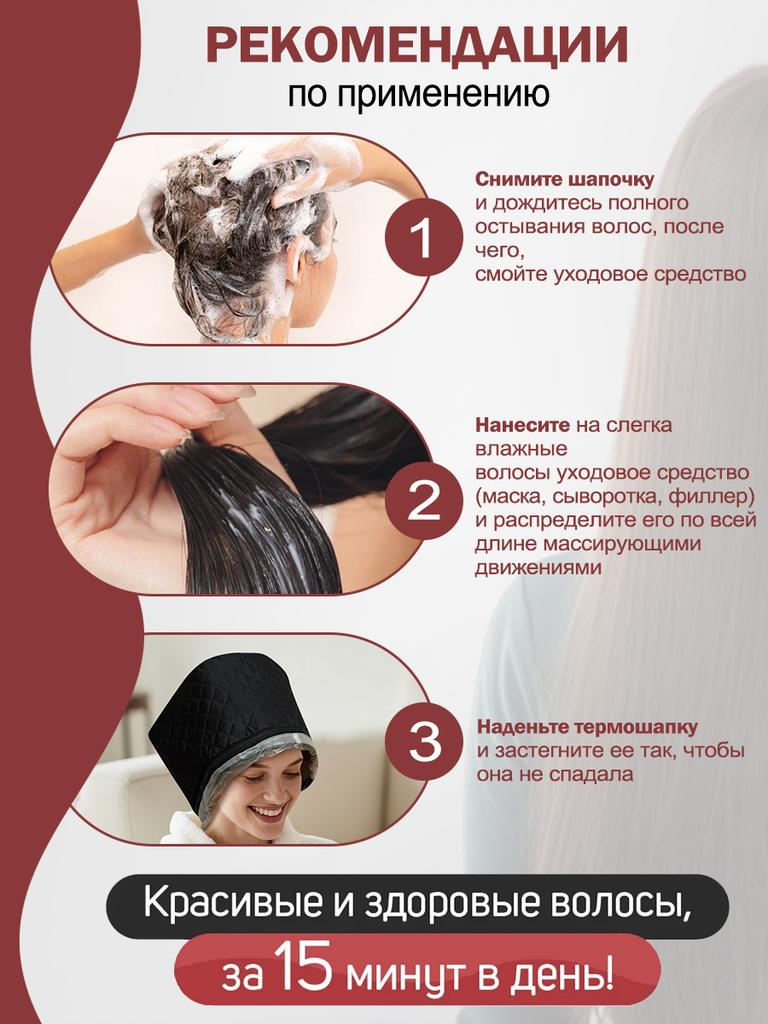 РЕКОМЕНДАЦИИ
по применению

1

Снимите шапочку
и дождитесь полного остывания волос, после чего,
смойте уходовое средство

2

Нанесите на слегка влажные
волосы уходовое средство (маска, сыворотка, филлер)
и распределите его по всей длине массирующими движениями

3

Наденьте термошапку
и застегните ее так, чтобы она не спадала

Красивые и здоровые волосы,
за 15 минут в день!