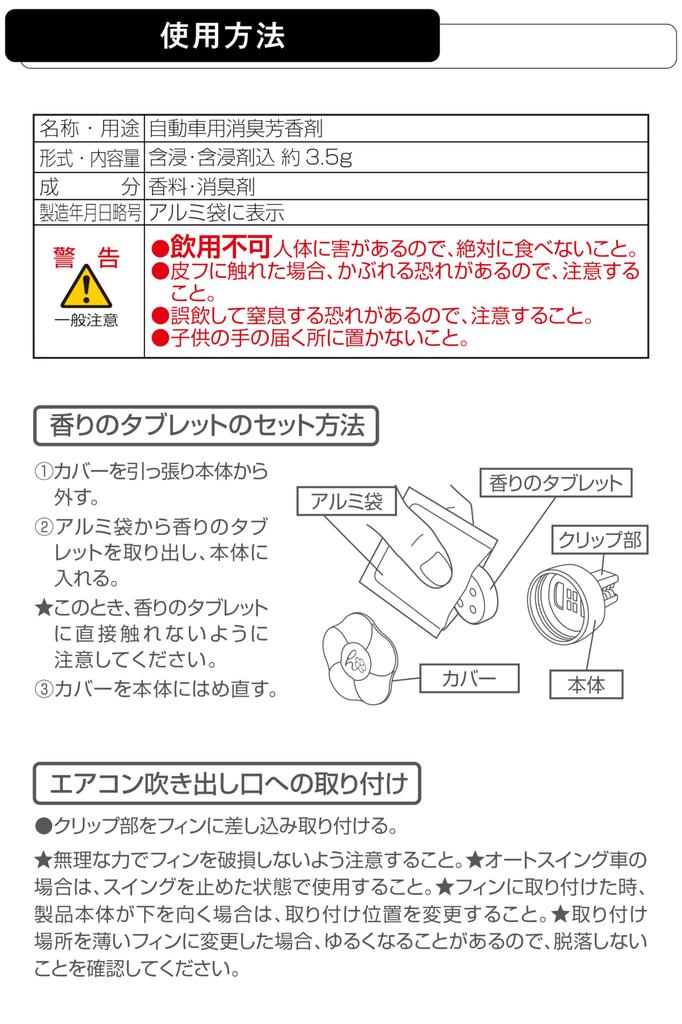 使用方法

| 名称・用途 | 自動車用消臭芳香剤 |
|---|---|
| 形式・内容量 | 含浸・含浸剤込 約 3.5g |
| 成　分 | 香料・消臭剤 |
| 製造年月日略号 | アルミ袋に表示 |
| 警　告 一般注意 | ●飲用不可 人体に害があるので、絶対に食べないこと。 ●皮フに触れた場合、かぶれる恐れがあるので、注意すること。 ●誤飲して窒息する恐れがあるので、注意すること。 ●子供の手の届く所に置かないこと。 |

香りのタブレットのセット方法

①カバーを引っ張り本体から外す。
②アルミ袋から香りのタブレットを取り出し、本体に入れる。
★このとき、香りのタブレットに直接触れないように注意してください。
③カバーを本体にはめ直す。

アルミ袋
香りのタブレット
クリップ部
カバー
本体

エアコン吹き出し口への取り付け

●クリップ部をフィンに差し込み取り付ける。

★無理な力でフィンを破損しないよう注意すること。★オートスイング車の場合は、スイングを止めた状態で使用すること。★フィンに取り付けた時、製品本体が下を向く場合は、取り付け位置を変更すること。★取り付け場所を薄いフィンに変更した場合、ゆるくなることがあるので、脱落しないことを確認してください。