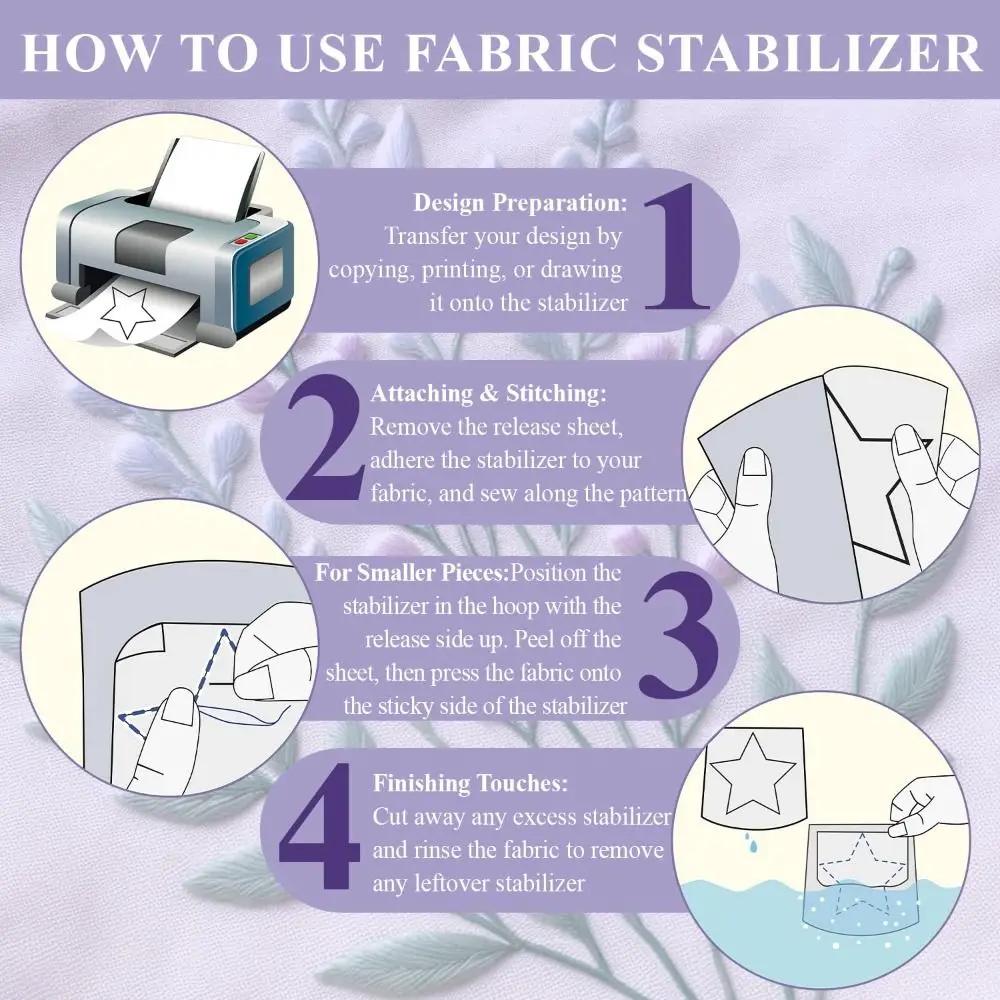 HOW TO USE FABRIC STABILIZER

1

Design Preparation: Transfer your design by copying, printing, or drawing it onto the stabilizer

2

Attaching & Stitching: Remove the release sheet, adhere the stabilizer to your fabric, and sew along the pattern

3

For Smaller Pieces:Position the stabilizer in the hoop with the release side up. Peel off the sheet, then press the fabric onto the sticky side of the stabilizer

4

Finishing Touches: Cut away any excess stabilizer and rinse the fabric to remove any leftover stabilizer