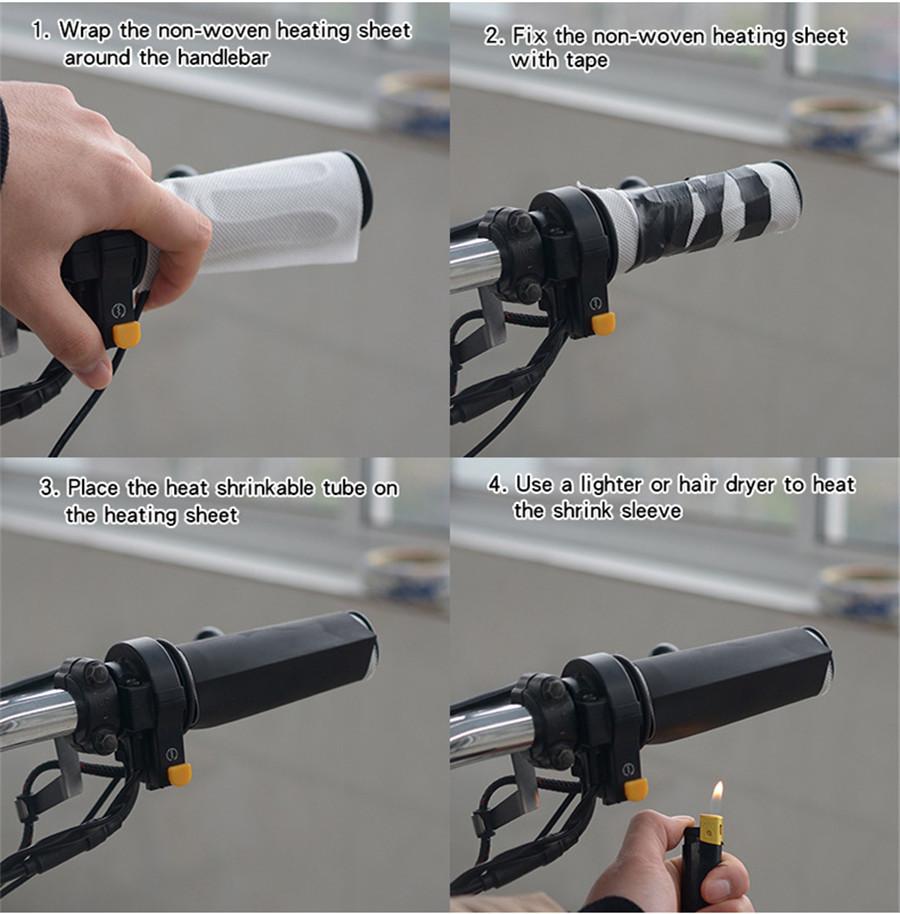 1. Wrap the non-woven heating sheet around the handlebar

2. Fix the non-woven heating sheet with tape

3. Place the heat shrinkable tube on the heating sheet

4. Use a lighter or hair dryer to heat the shrink sleeve