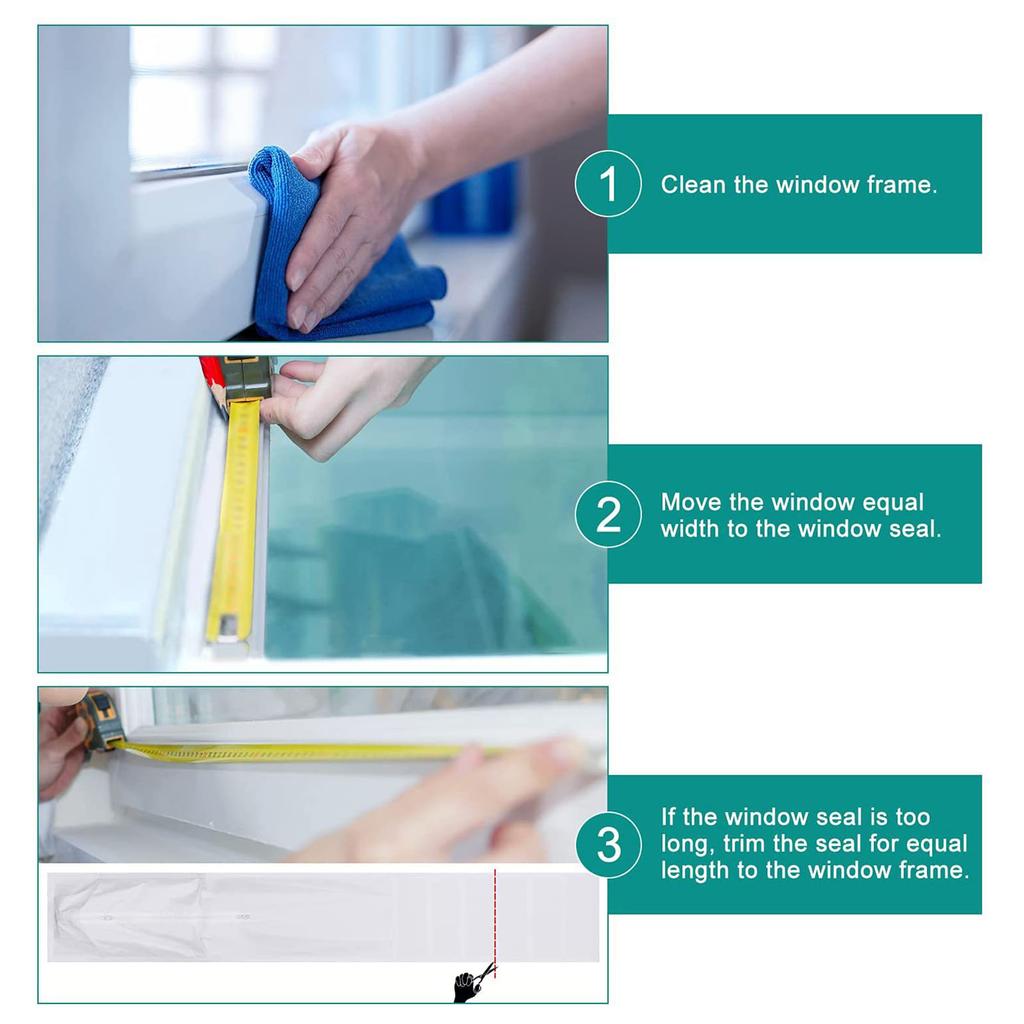 1 Clean the window frame.

2 Move the window equal width to the window seal.

3 If the window seal is too long, trim the seal for equal length to the window frame.