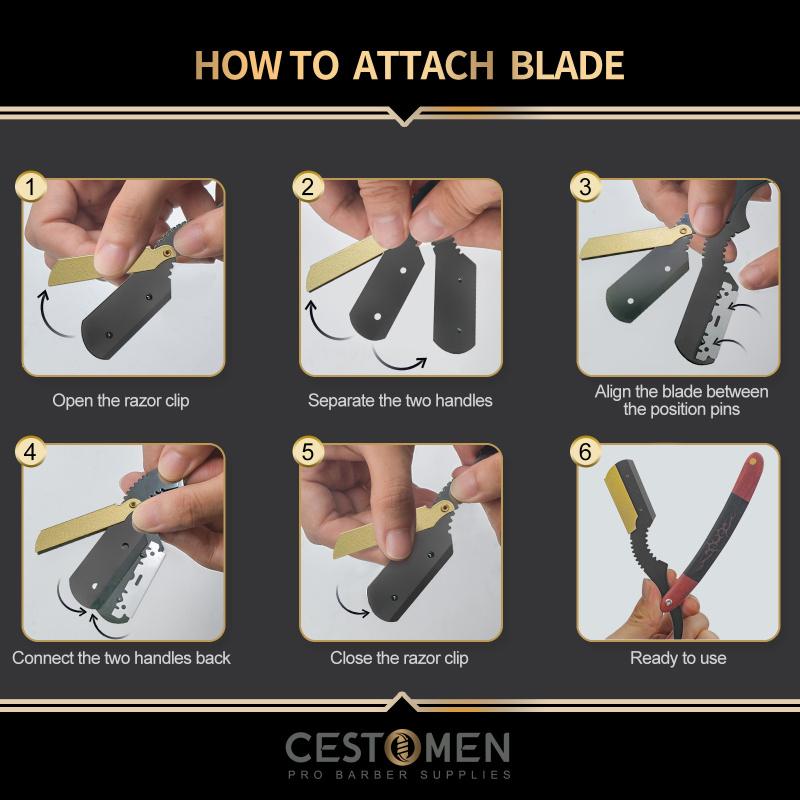 HOW TO ATTACH BLADE

1
Open the razor clip

2
Separate the two handles

3
Align the blade between the position pins

4
Connect the two handles back

5
Close the razor clip

6
Ready to use

CESTOMEN
PRO BARBER SUPPLIES