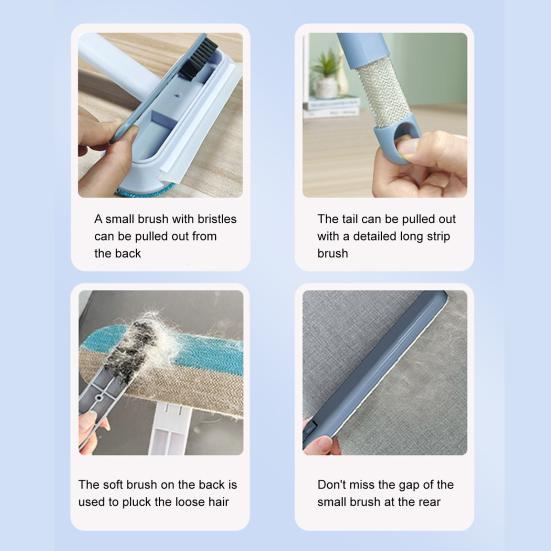 A small brush with bristles can be pulled out from the back

The tail can be pulled out with a detailed long strip brush

The soft brush on the back is used to pluck the loose hair

Don't miss the gap of the small brush at the rear