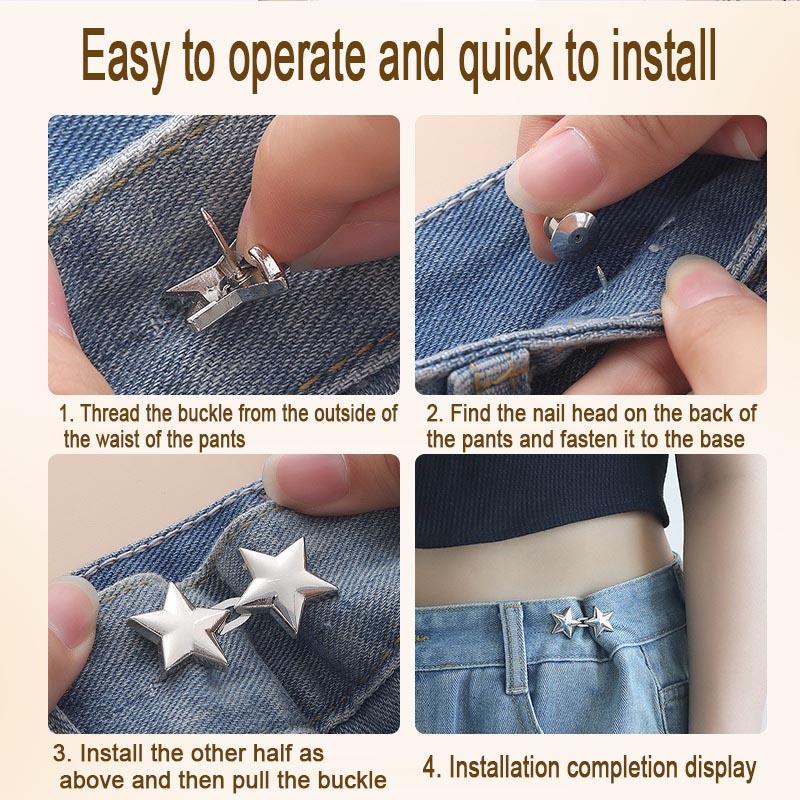 Easy to operate and quick to install

1. Thread the buckle from the outside of the waist of the pants

2. Find the nail head on the back of the pants and fasten it to the base

3. Install the other half as above and then pull the buckle

4. Installation completion display