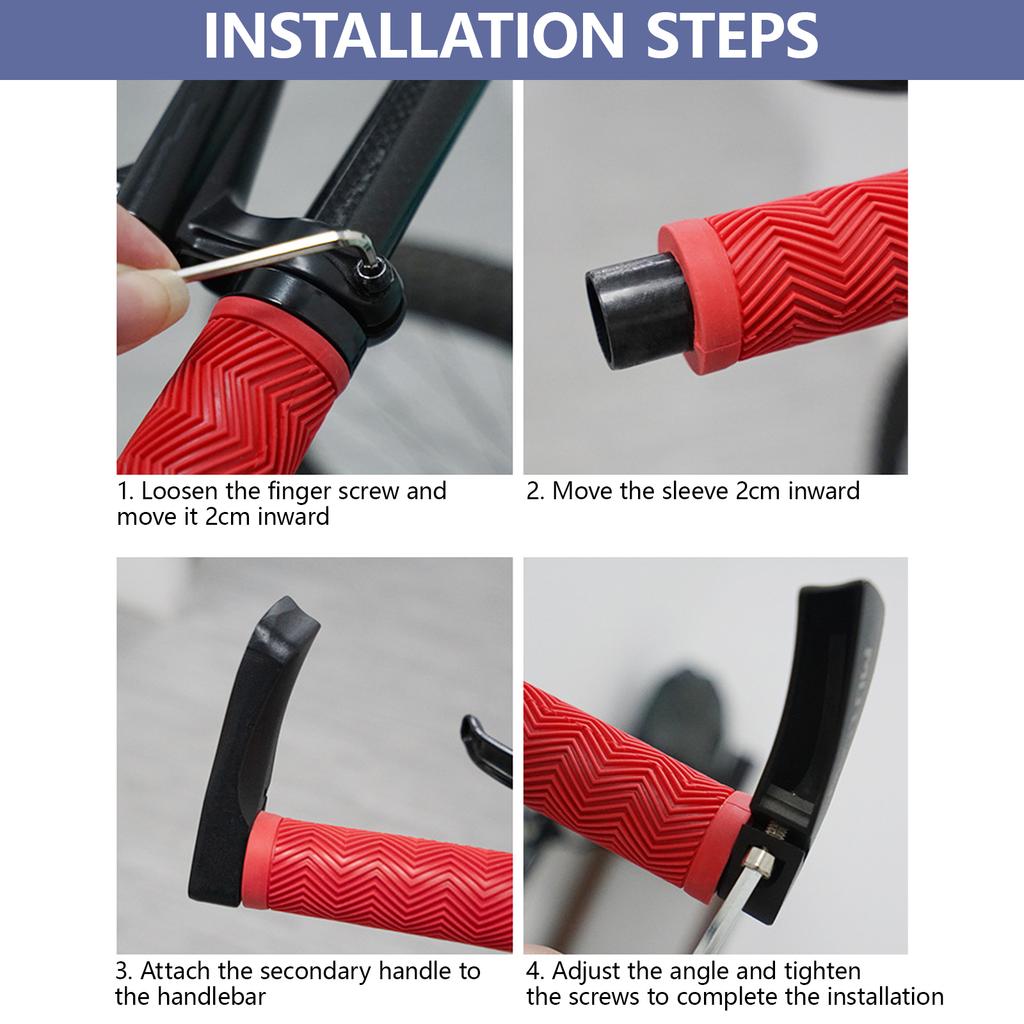 INSTALLATION STEPS

1. Loosen the finger screw and move it 2cm inward

2. Move the sleeve 2cm inward

3. Attach the secondary handle to the handlebar

4. Adjust the angle and tighten the screws to complete the installation