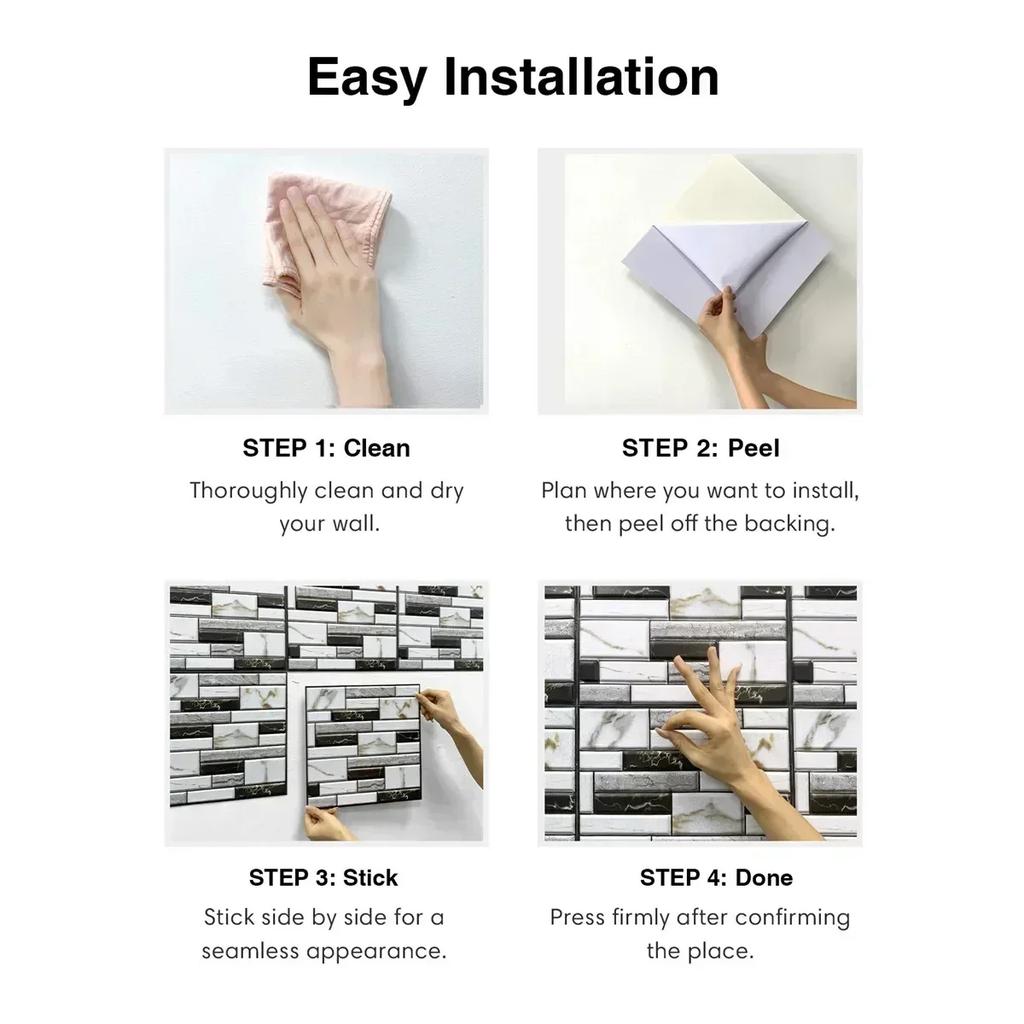 Easy Installation

STEP 1: Clean

Thoroughly clean and dry your wall.

STEP 2: Peel

Plan where you want to install, then peel off the backing.

STEP 3: Stick

Stick side by side for a seamless appearance.

STEP 4: Done

Press firmly after confirming the place.