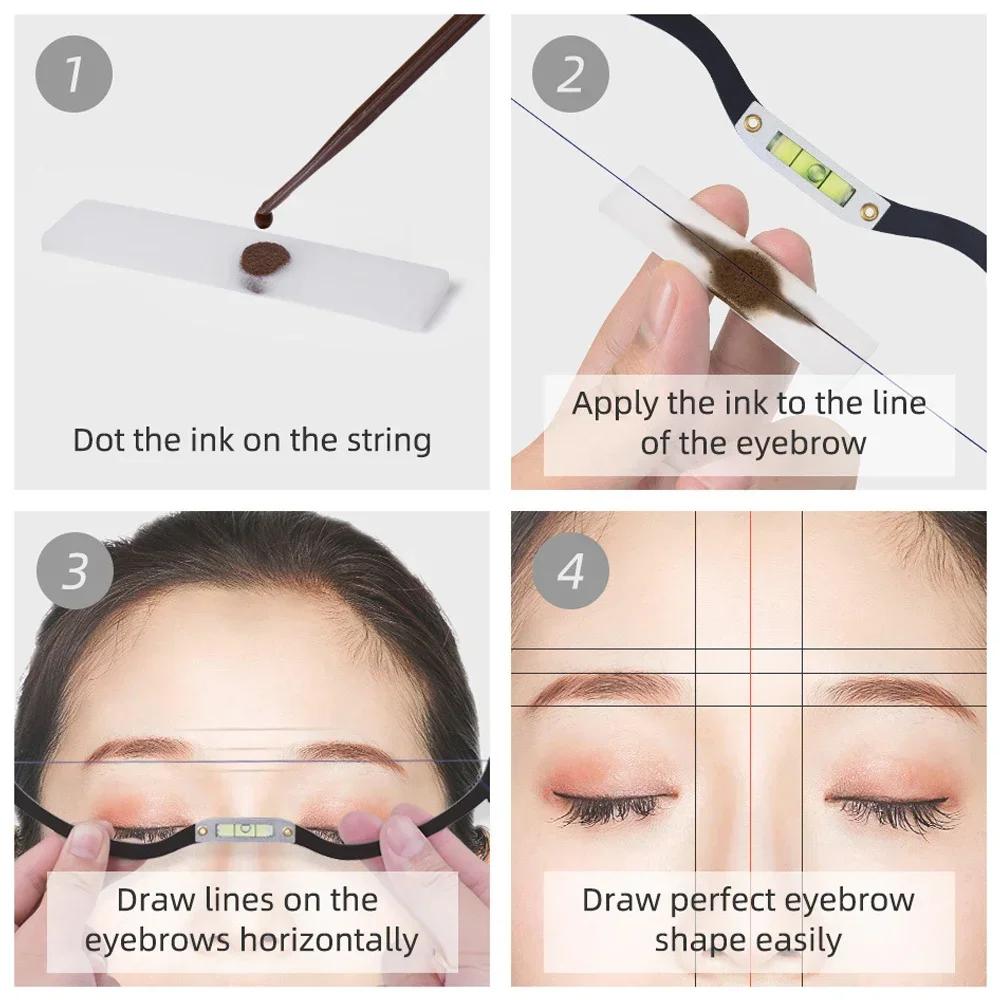 1

Dot the ink on the string

2

Apply the ink to the line of the eyebrow

3

Draw lines on the eyebrows horizontally

4

Draw perfect eyebrow shape easily