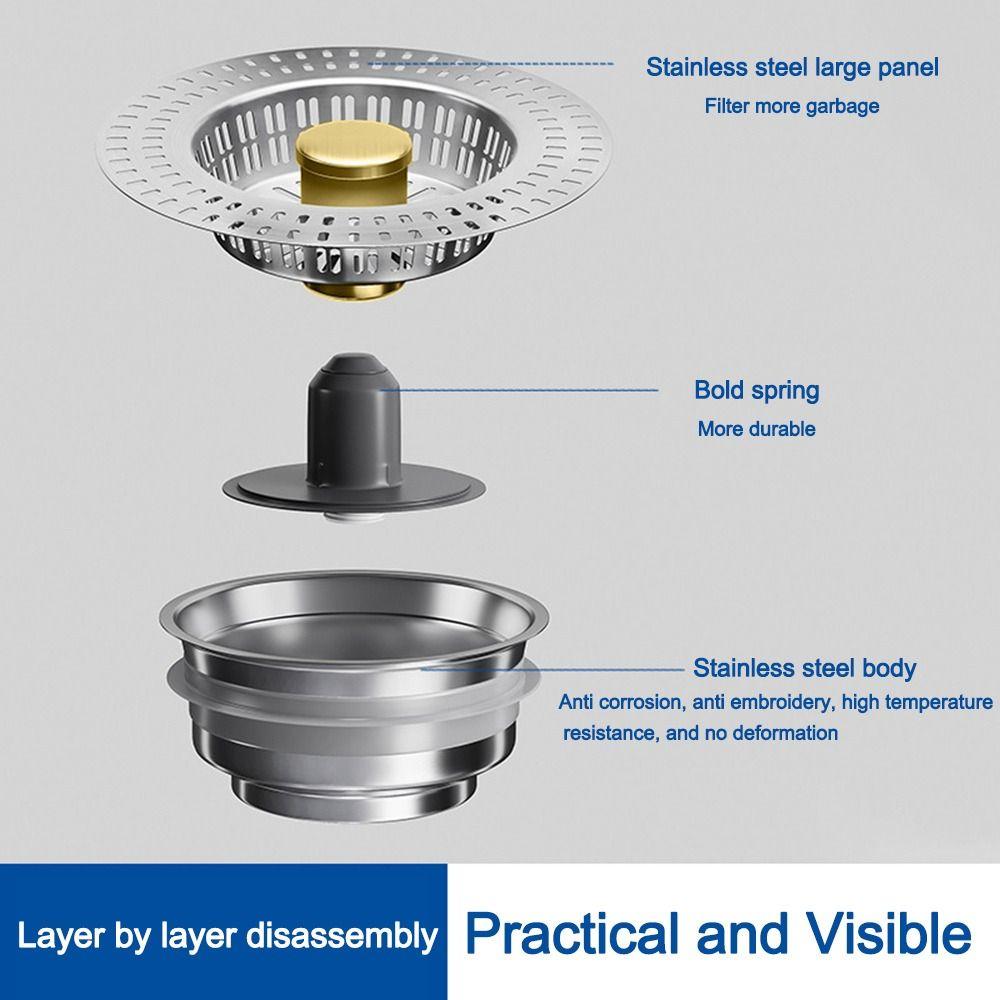 Stainless steel large panel
Filter more garbage

Bold spring
More durable

Stainless steel body
Anti corrosion, anti embroidery, high temperature resistance, and no deformation

Layer by layer disassembly

Practical and Visible