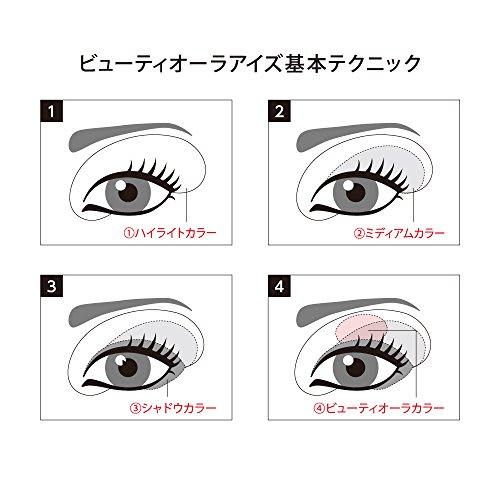 ビューティオーラアイズ基本テクニック

1

①ハイライトカラー

2

②ミディアムカラー

3

③シャドウカラー

4

④ビューティオーラカラー