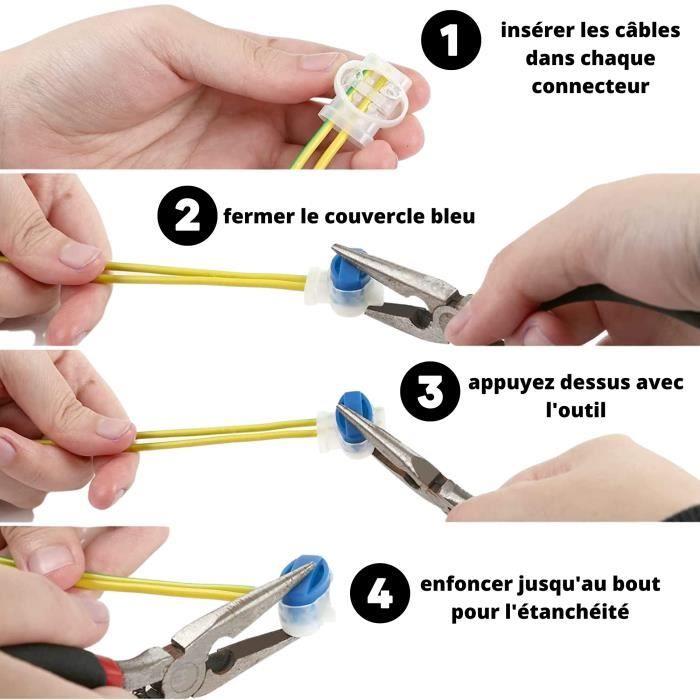 1 insérer les câbles dans chaque connecteur

2 fermer le couvercle bleu

3 appuyez dessus avec l'outil

4 enfoncer jusqu'au bout pour l'étanchéité