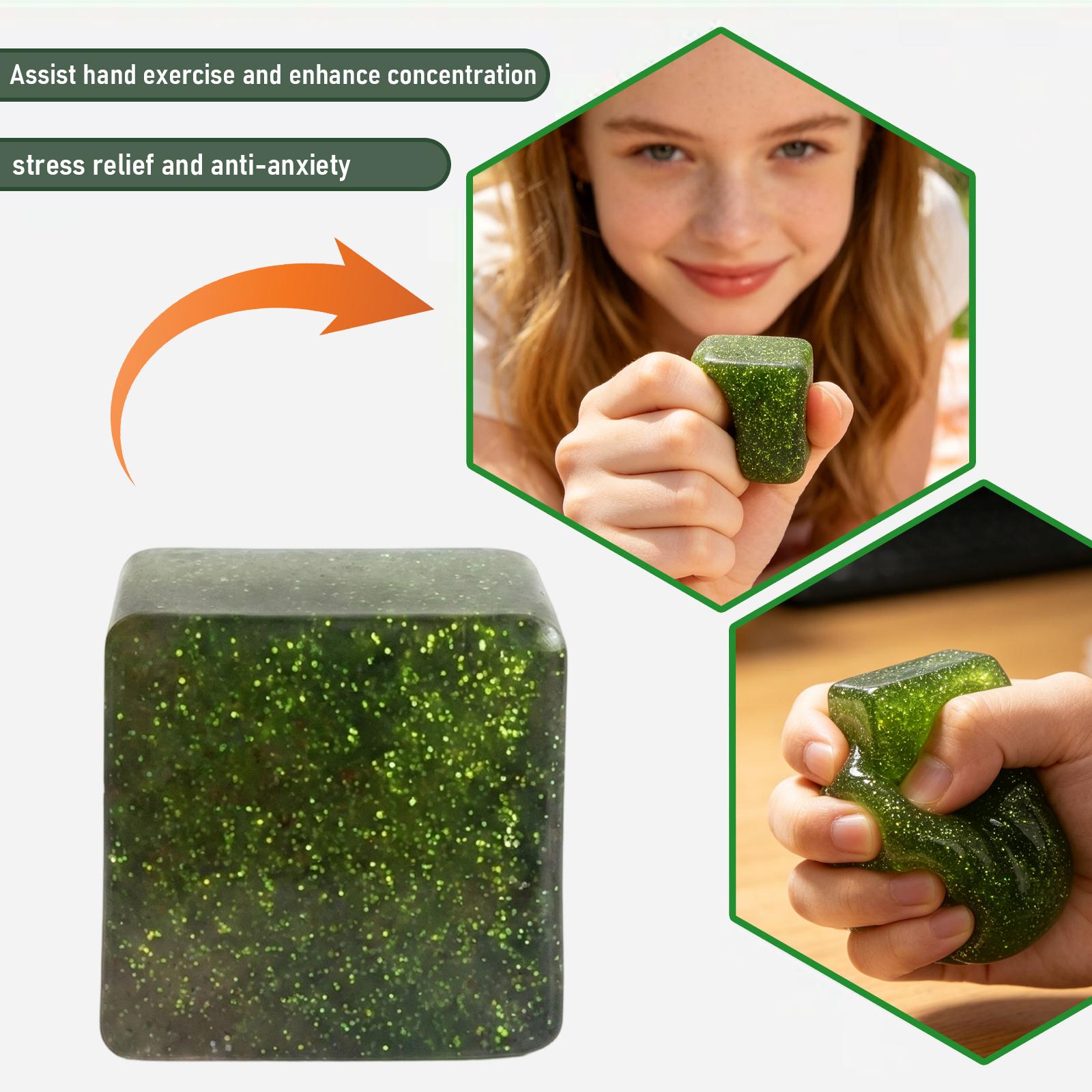 Assist hand exercise and enhance concentration

stress relief and anti-anxiety