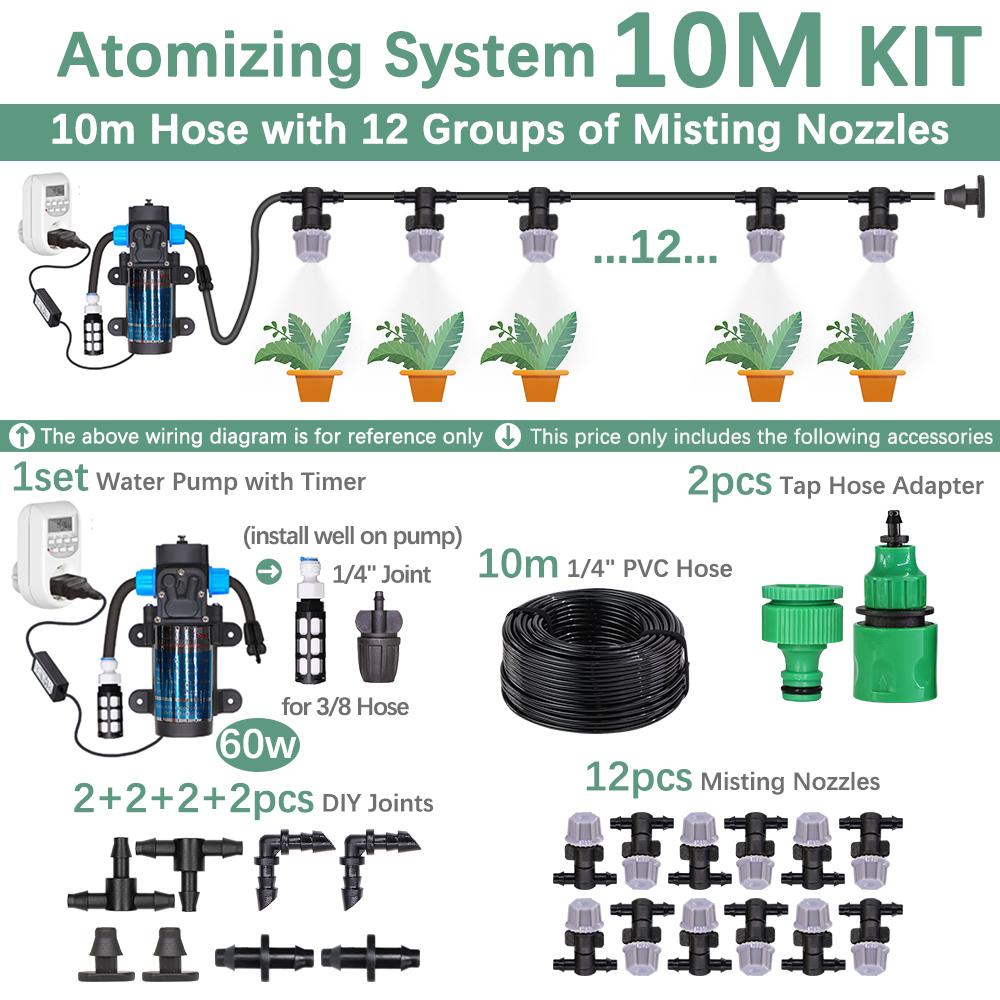 Atomizing System 10M KIT

10m Hose with 12 Groups of Misting Nozzles

...12...

The above wiring diagram is for reference only This price only includes the following accessories

1set Water Pump with Timer

(install well on pump)

1/4" Joint

for 3/8 Hose

60w

10m 1/4" PVC Hose

2pcs Tap Hose Adapter

2+2+2+2pcs DIY Joints

12pcs Misting Nozzles