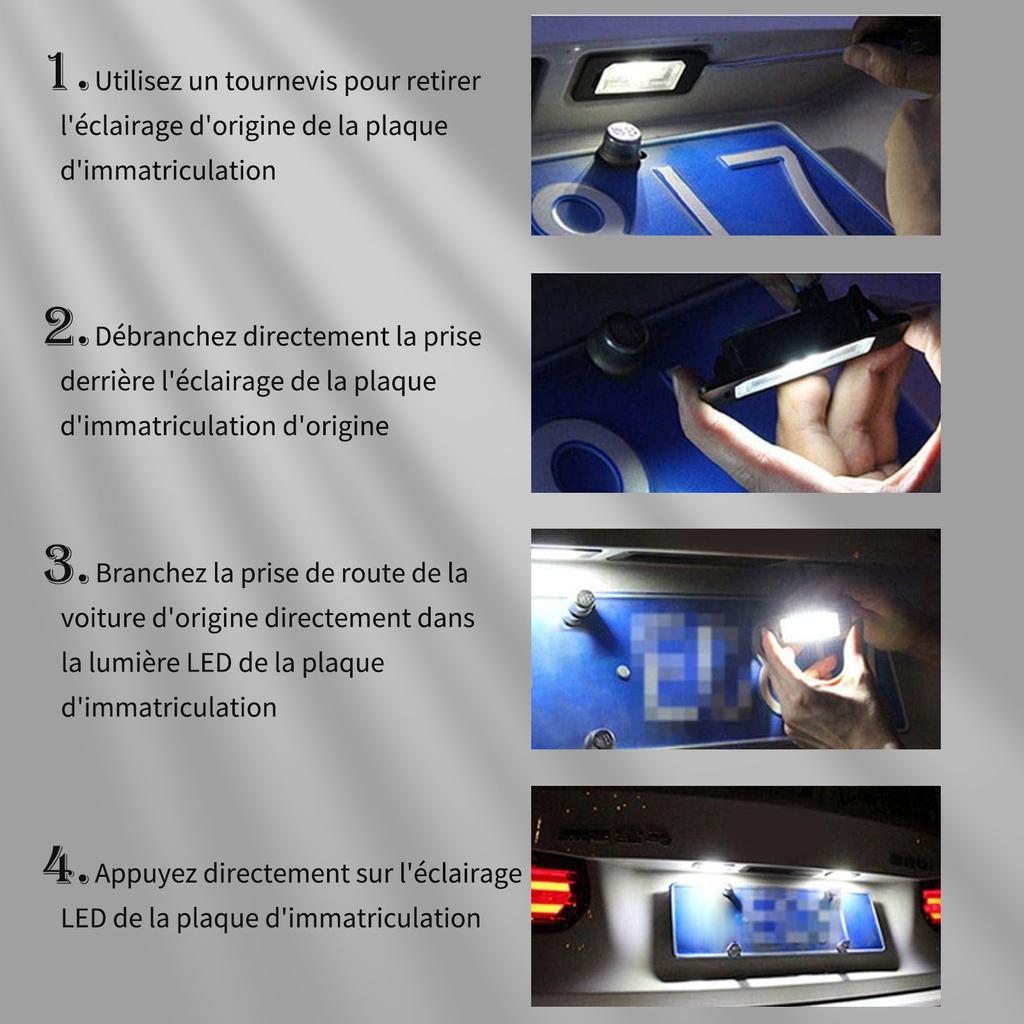 1. Utilisez un tournevis pour retirer l'éclairage d'origine de la plaque d'immatriculation

2. Débranchez directement la prise derrière l'éclairage de la plaque d'immatriculation d'origine

3. Branchez la prise de route de la voiture d'origine directement dans la lumière LED de la plaque d'immatriculation

4. Appuyez directement sur l'éclairage LED de la plaque d'immatriculation