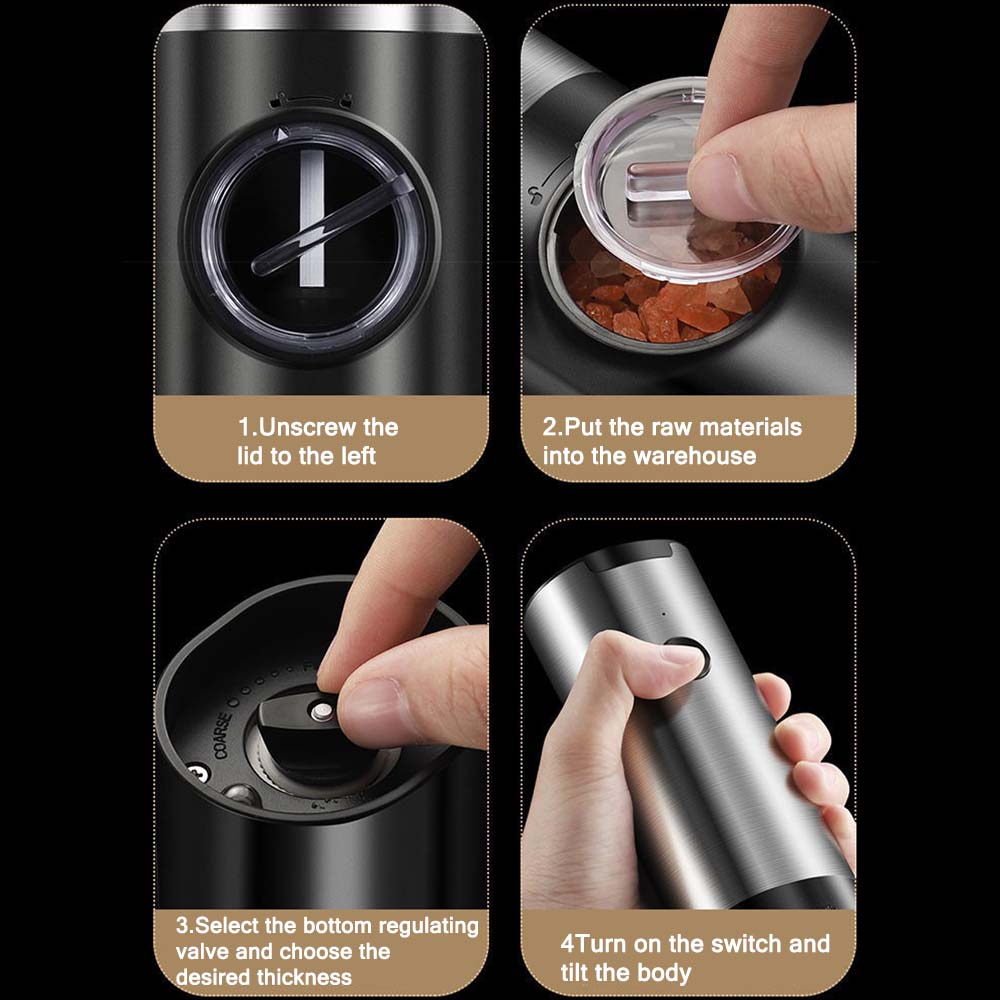 1.Unscrew the lid to the left

2.Put the raw materials into the warehouse

COARSE

3.Select the bottom regulating valve and choose the desired thickness

4Turn on the switch and tilt the body