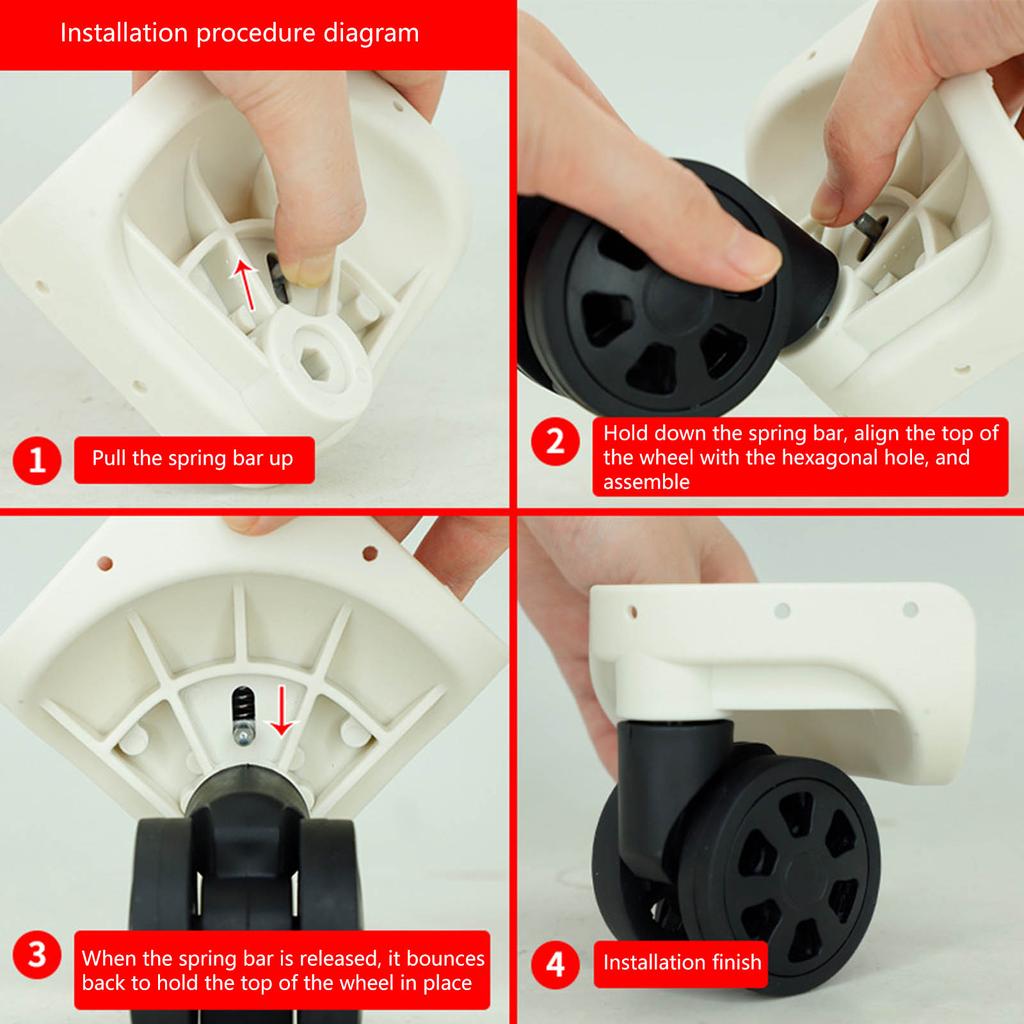 Installation procedure diagram

1 Pull the spring bar up

2 Hold down the spring bar, align the top of the wheel with the hexagonal hole, and assemble

3 When the spring bar is released, it bounces back to hold the top of the wheel in place

4 Installation finish