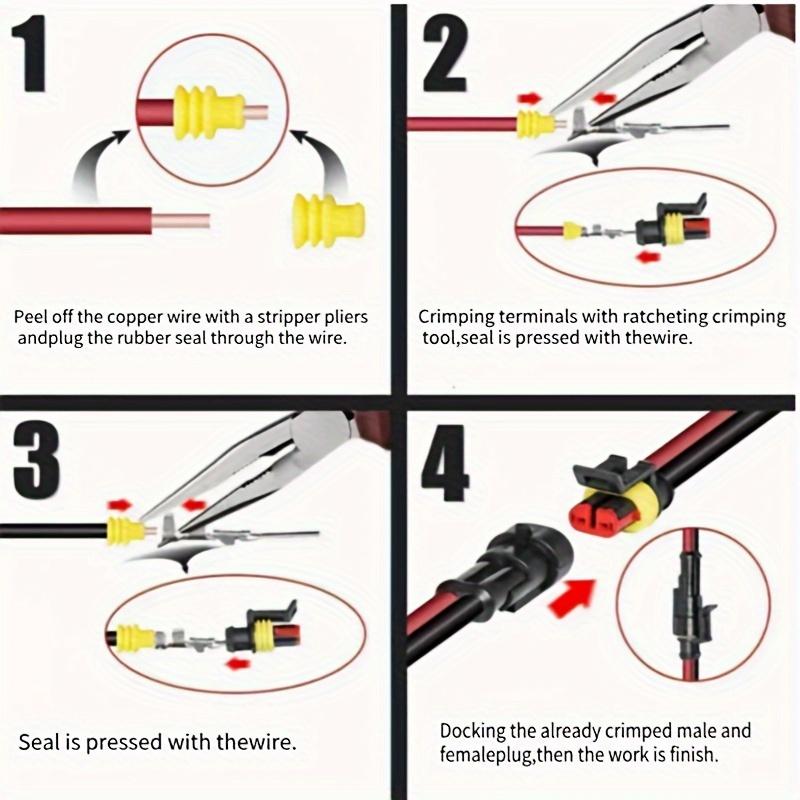 1

Peel off the copper wire with a stripper pliers andplug the rubber seal through the wire.

2

Crimping terminals with ratcheting crimping tool,seal is pressed with thewire.

3

Seal is pressed with thewire.

4

Docking the already crimped male and femaleplug,then the work is finish.