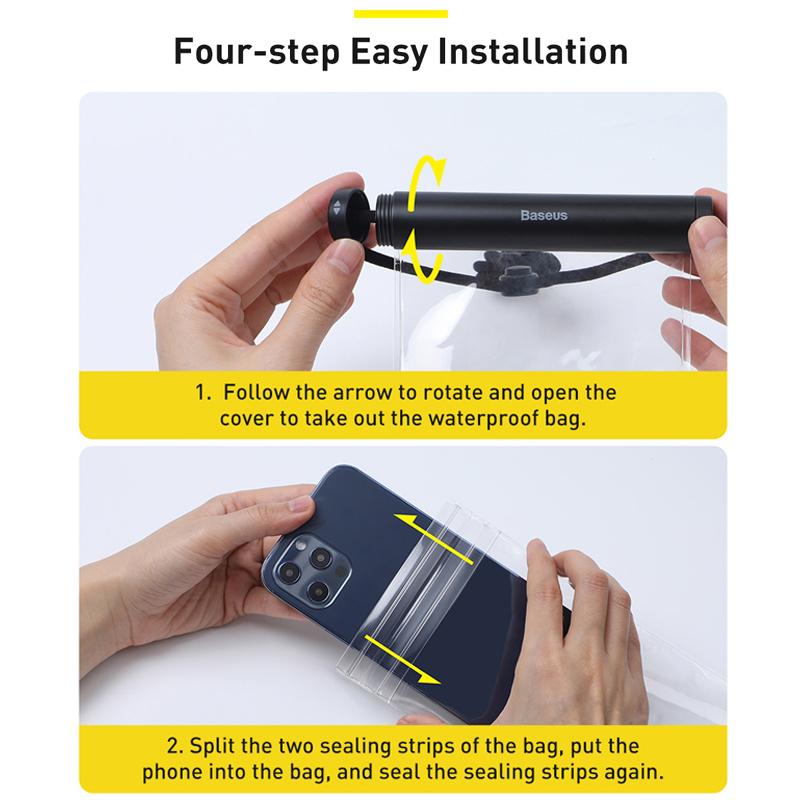 Four-step Easy Installation

Baseus

1. Follow the arrow to rotate and open the cover to take out the waterproof bag.

2. Split the two sealing strips of the bag, put the phone into the bag, and seal the sealing strips again.