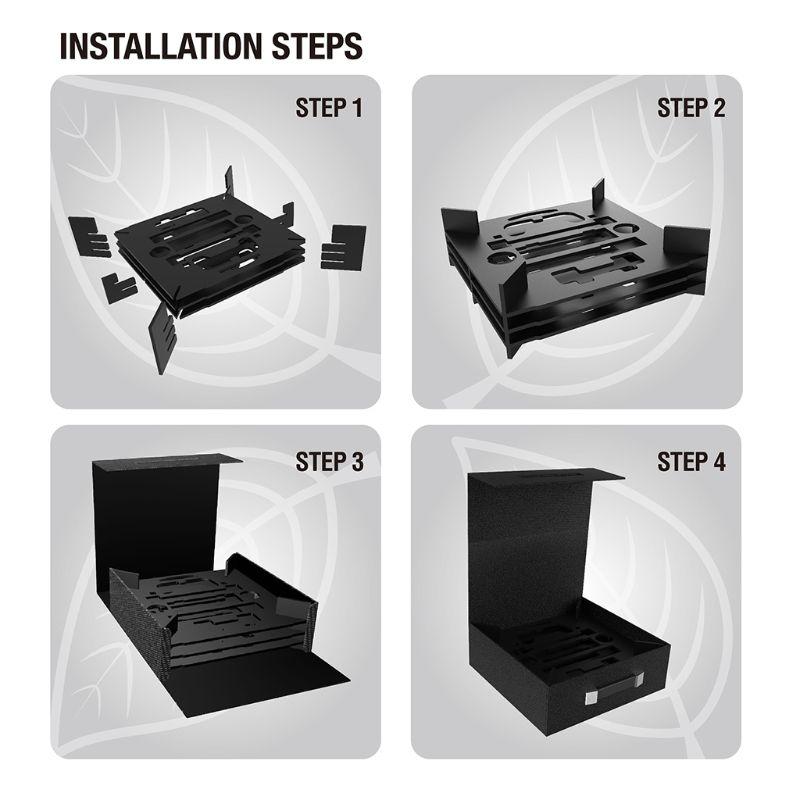 INSTALLATION STEPS

STEP 1

STEP 2

STEP 3

STEP 4