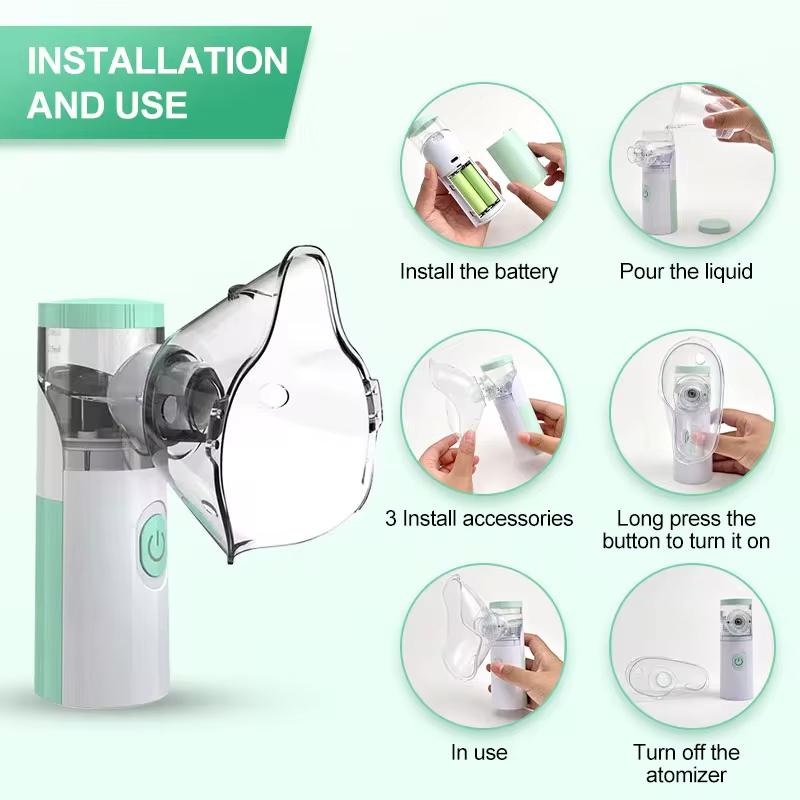 INSTALLATION AND USE

Install the battery

Pour the liquid

3 Install accessories

Long press the button to turn it on

In use

Turn off the atomizer