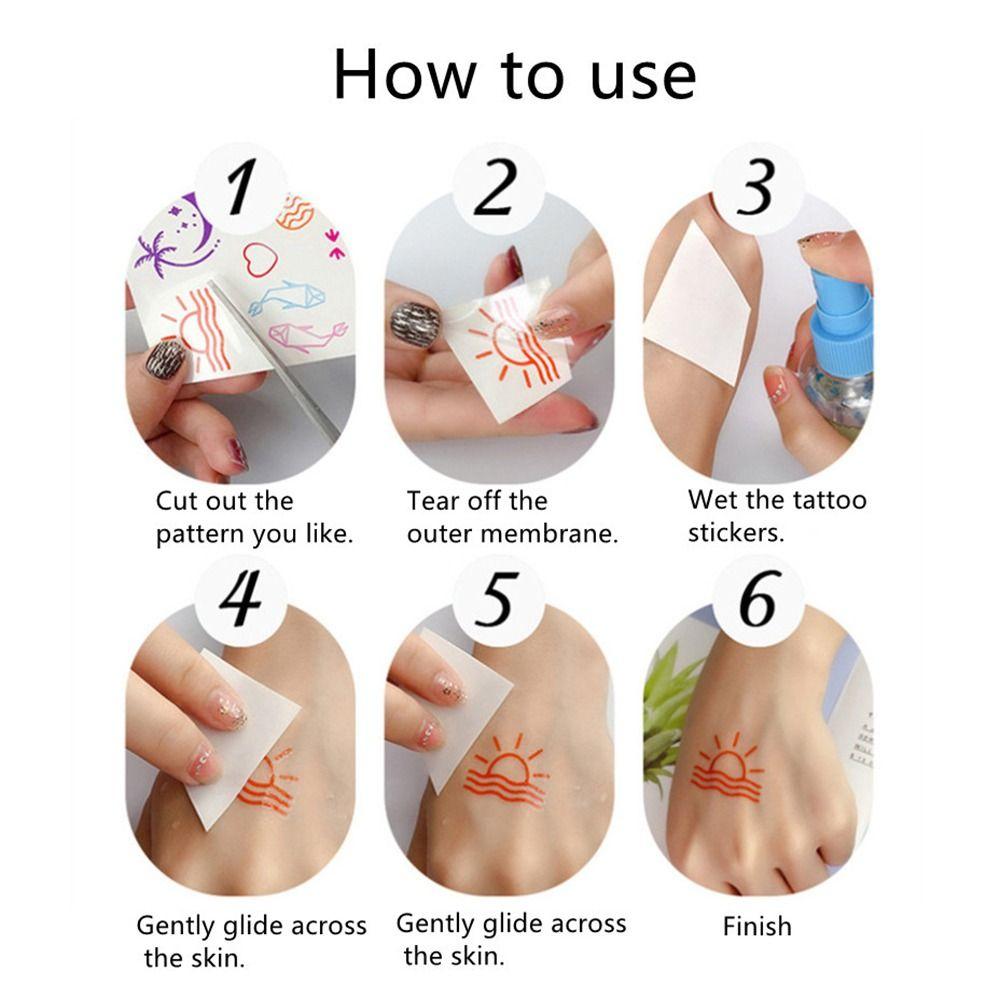 How to use

1

Cut out the pattern you like.

2

Tear off the outer membrane.

3

Wet the tattoo stickers.

4

Gently glide across the skin.

5

Gently glide across the skin.

6

Finish