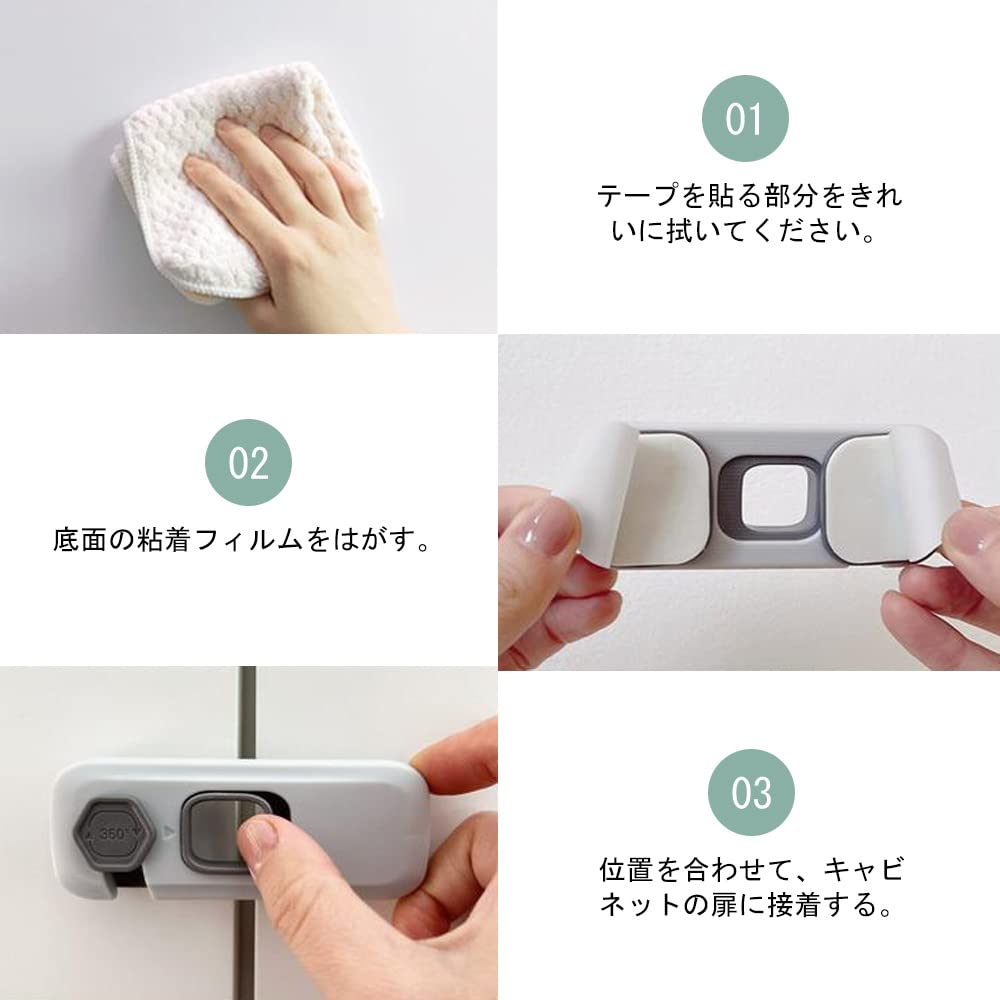 01

テープを貼る部分をきれいに拭いてください。

02

底面の粘着フィルムをはがす。

360°

03

位置を合わせて、キャビネットの扉に接着する。