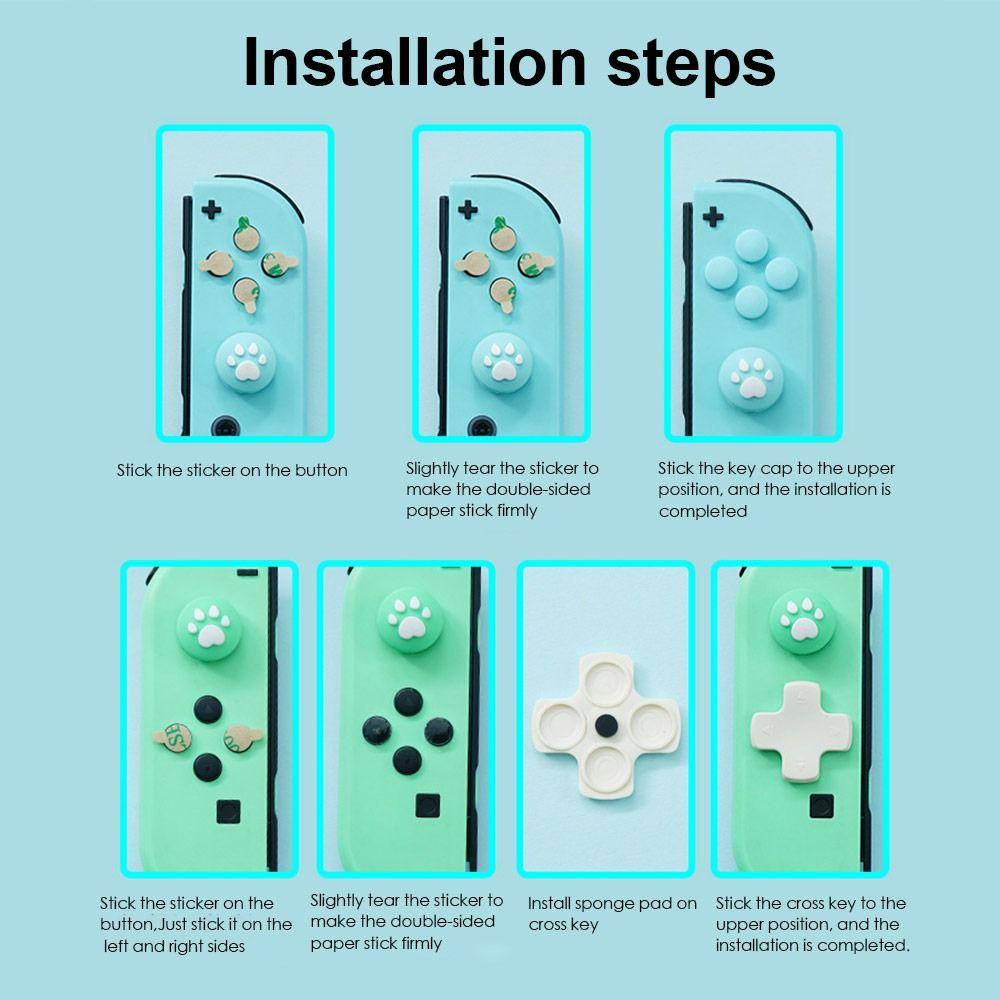 Installation steps

Stick the sticker on the button

Slightly tear the sticker to make the double-sided paper stick firmly

Stick the key cap to the upper position, and the installation is completed

Stick the sticker on the button,Just stick it on the left and right sides

Slightly tear the sticker to make the double-sided paper stick firmly

Install sponge pad on cross key

Stick the cross key to the upper position, and the installation is completed.