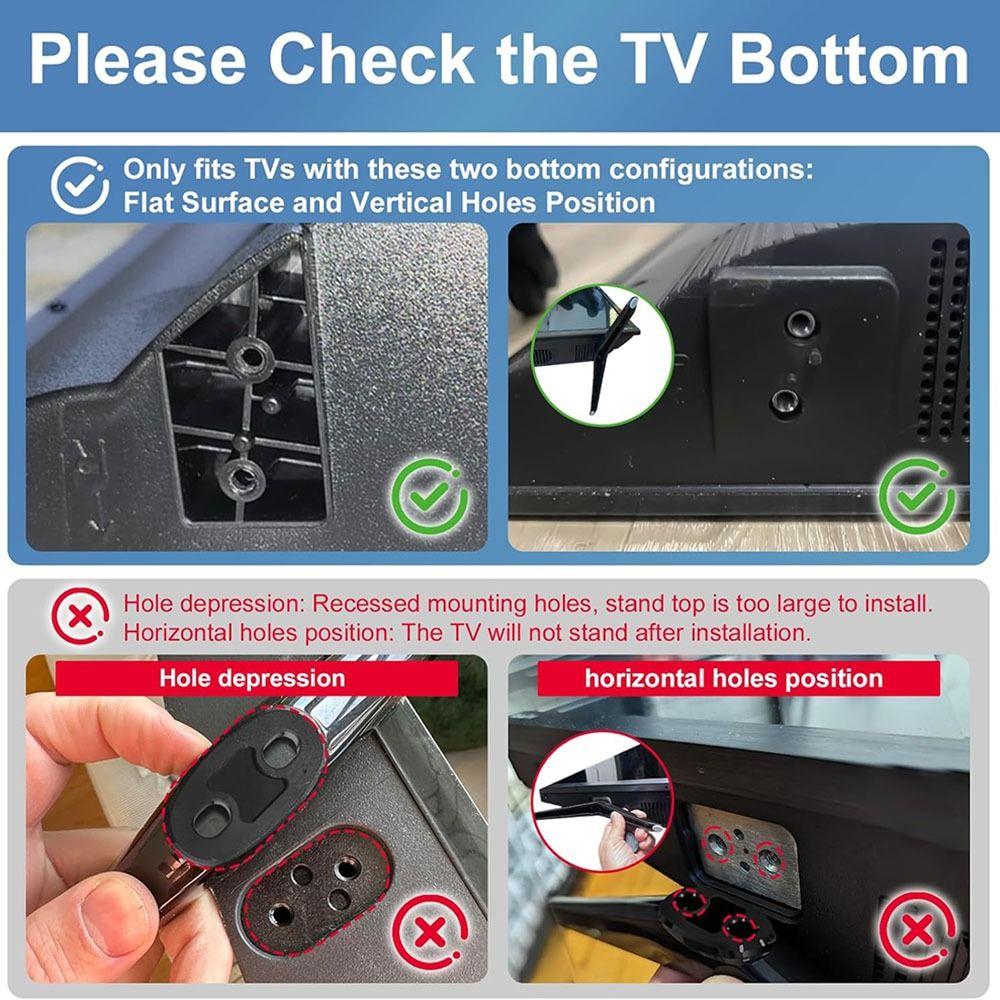 Please Check the TV Bottom

Only fits TVs with these two bottom configurations:
Flat Surface and Vertical Holes Position

Hole depression: Recessed mounting holes, stand top is too large to install.
Horizontal holes position: The TV will not stand after installation.

Hole depression

horizontal holes position