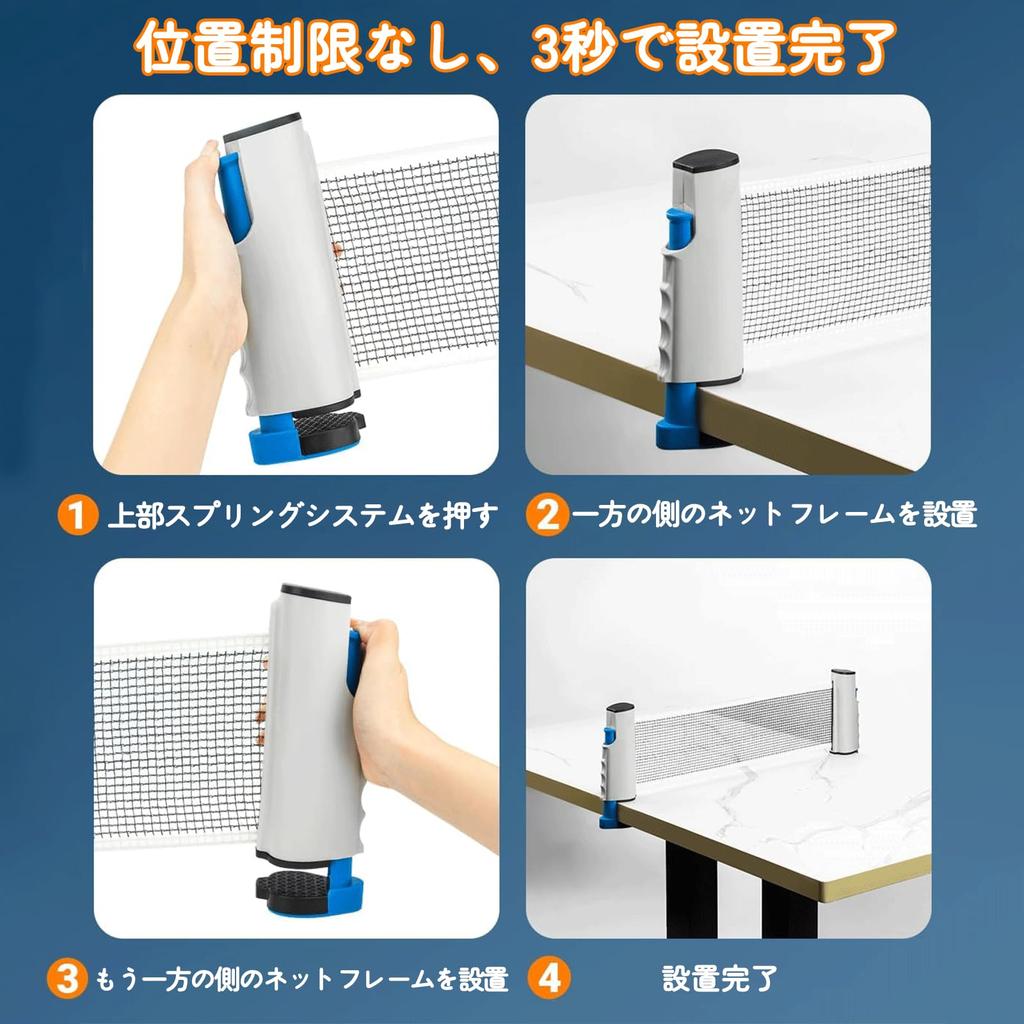 位置制限なし、3秒で設置完了

1 上部スプリングシステムを押す

2 一方の側のネットフレームを設置

3 もう一方の側のネットフレームを設置

4 設置完了