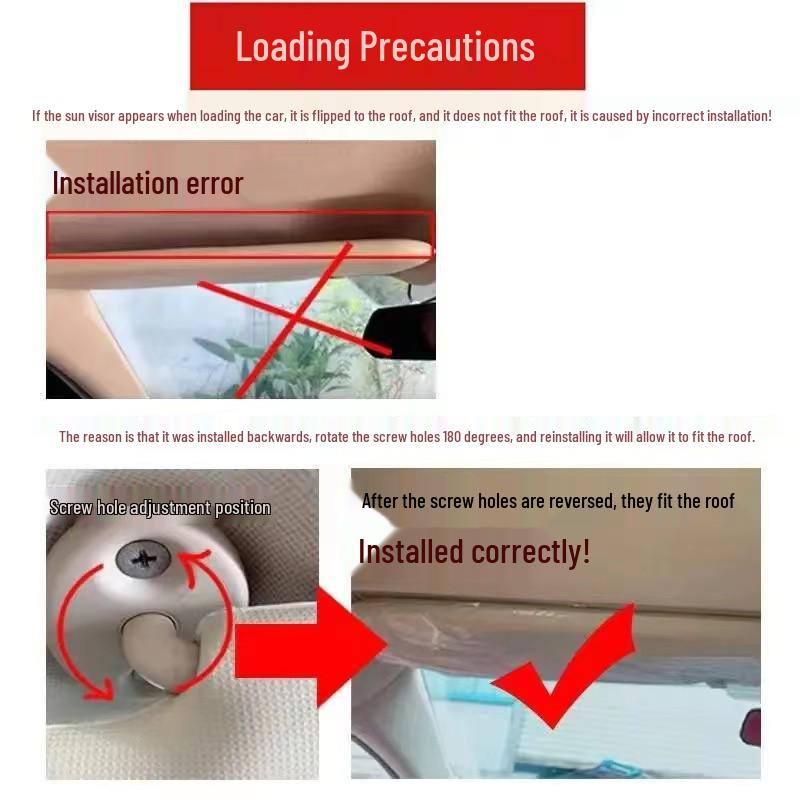 Loading Precautions

If the sun visor appears when loading the car, it is flipped to the roof, and it does not fit the roof, it is caused by incorrect installation!

Installation error

The reason is that it was installed backwards, rotate the screw holes 180 degrees, and reinstalling it will allow it to fit the roof.

Screw hole adjustment position

After the screw holes are reversed, they fit the roof

Installed correctly!