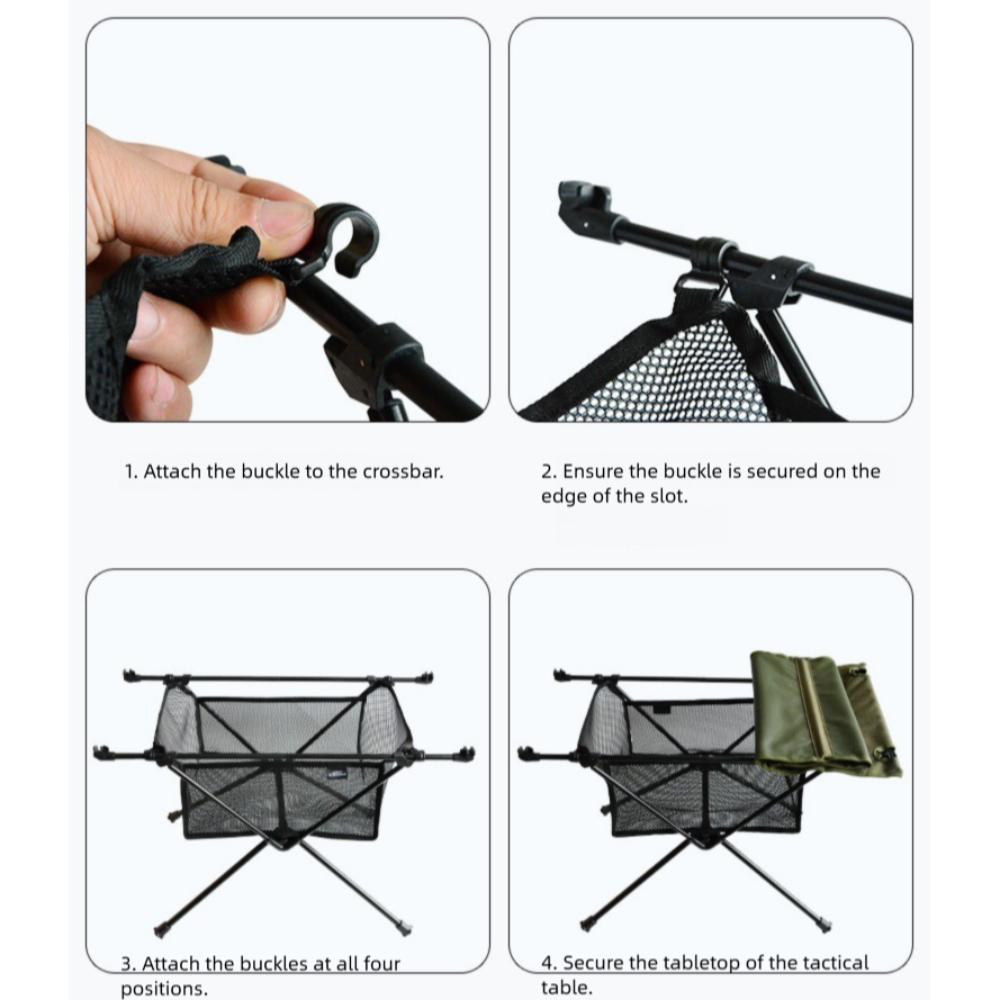 1. Attach the buckle to the crossbar.

2. Ensure the buckle is secured on the edge of the slot.

3. Attach the buckles at all four positions.

4. Secure the tabletop of the tactical table.